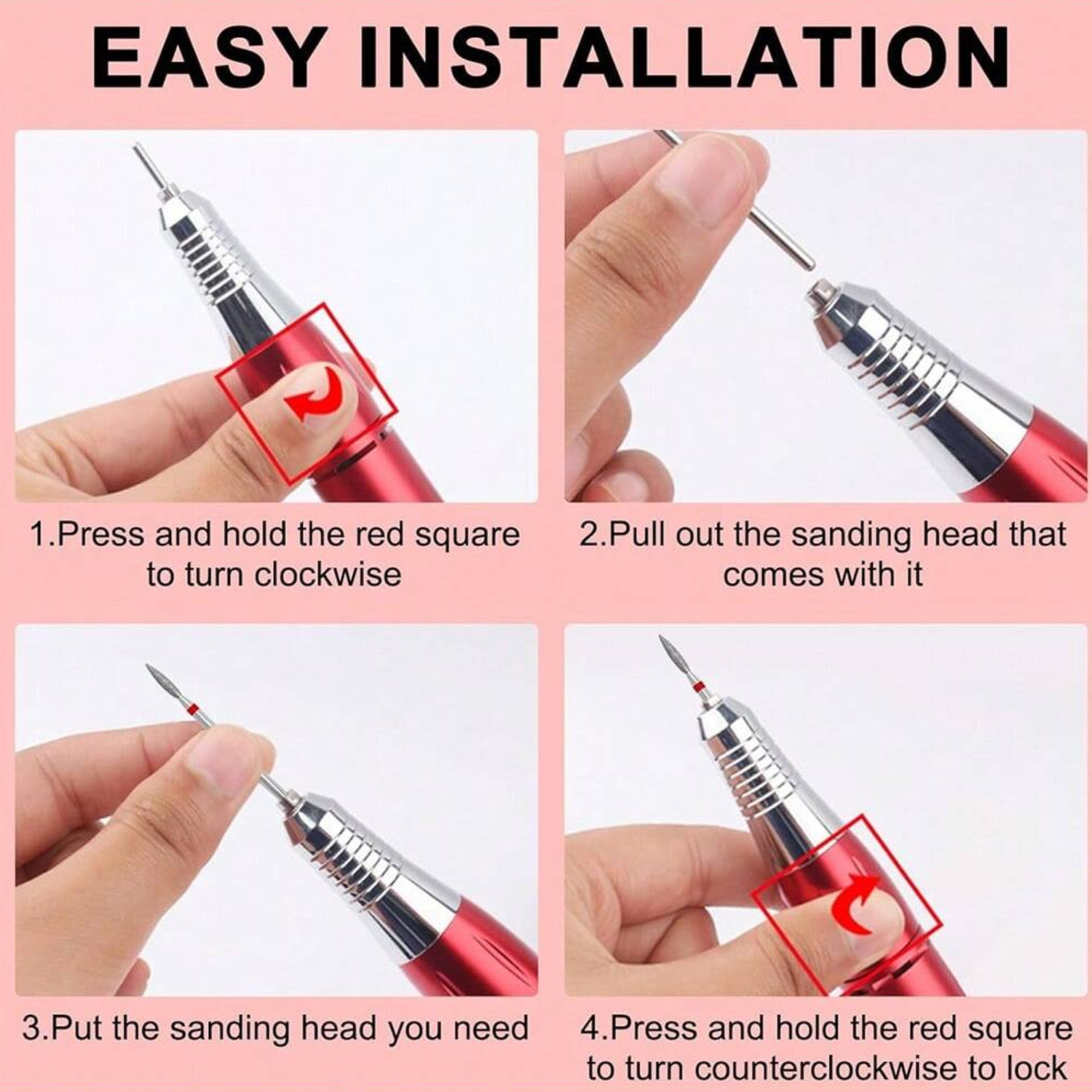 EASY INSTALLATION

1.Press and hold the red square to turn clockwise

2.Pull out the sanding head that comes with it

3.Put the sanding head you need

4.Press and hold the red square to turn counterclockwise to lock