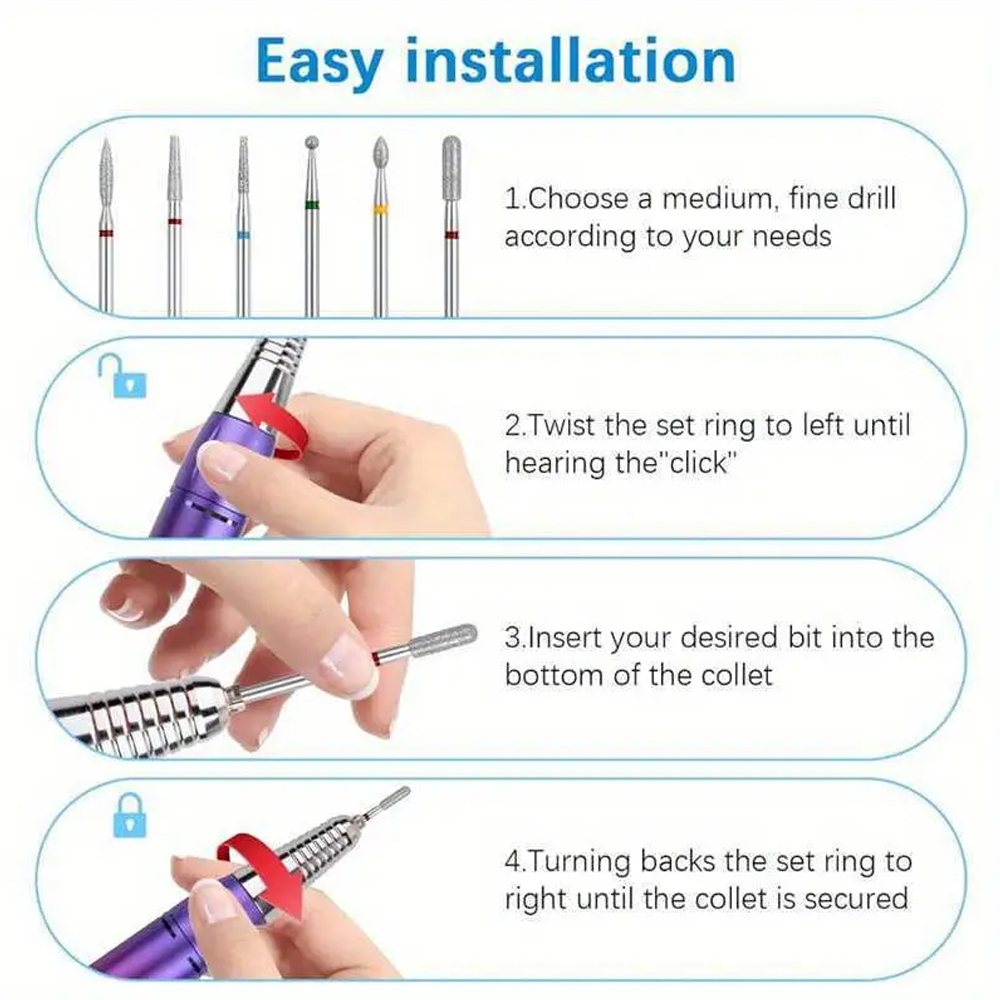 Easy installation

1.Choose a medium, fine drill according to your needs

2.Twist the set ring to left until hearing the"click"

3.Insert your desired bit into the bottom of the collet

4.Turning backs the set ring to right until the collet is secured