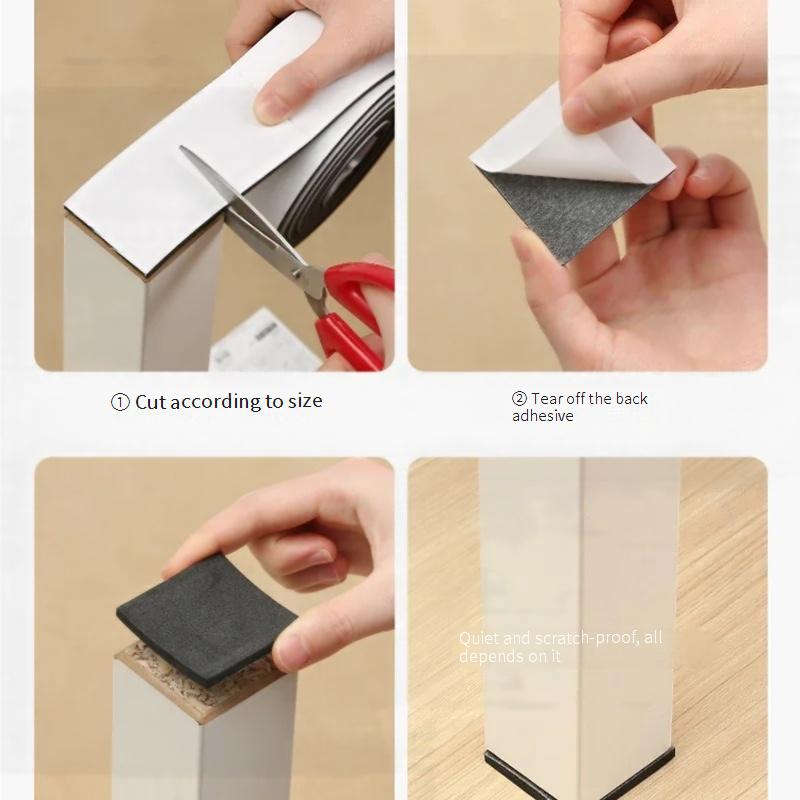 ① Cut according to size

② Tear off the back adhesive

Quiet and scratch-proof, all depends on it