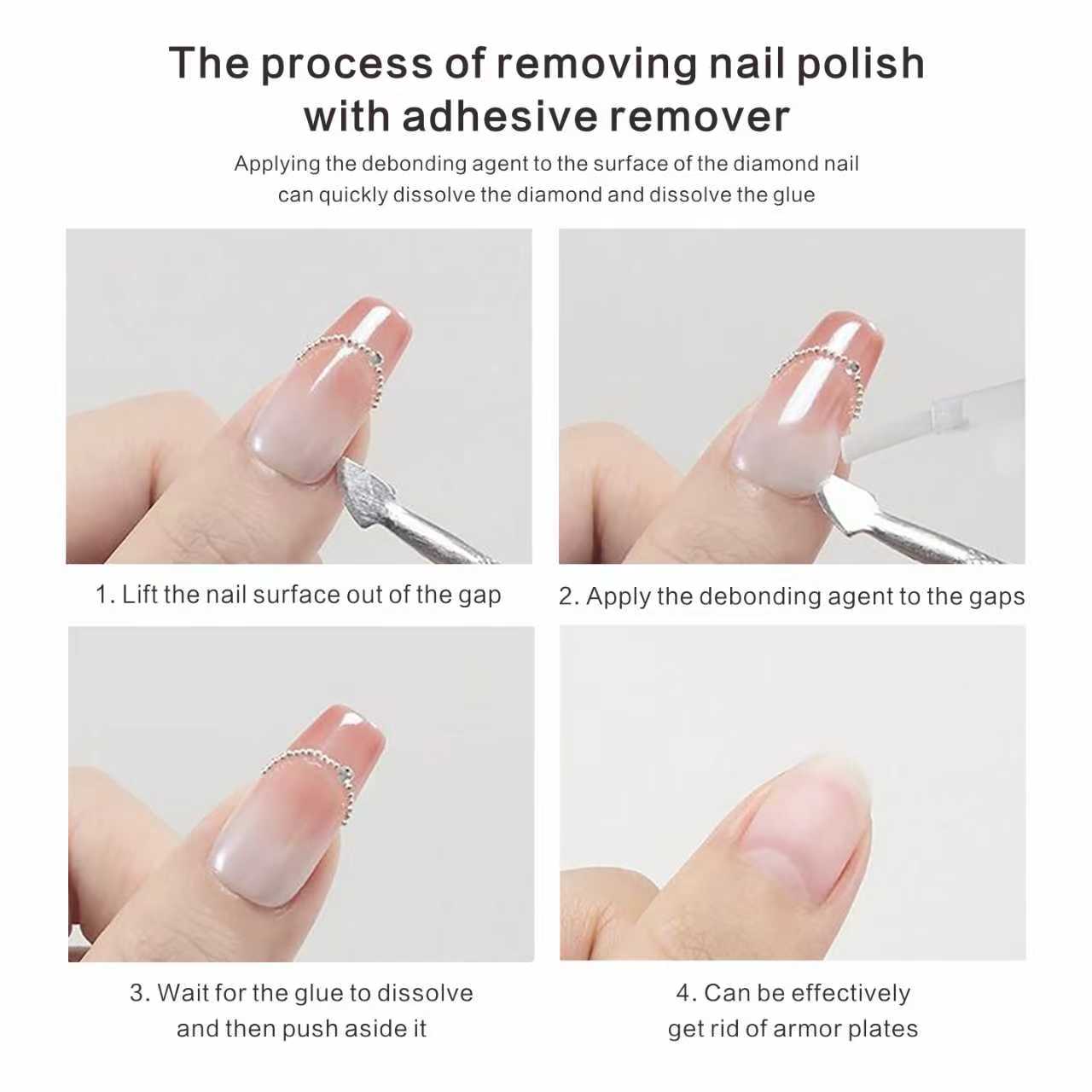 The process of removing nail polish with adhesive remover

Applying the debonding agent to the surface of the diamond nail can quickly dissolve the diamond and dissolve the glue

1. Lift the nail surface out of the gap

2. Apply the debonding agent to the gaps

3. Wait for the glue to dissolve and then push aside it

4. Can be effectively get rid of armor plates