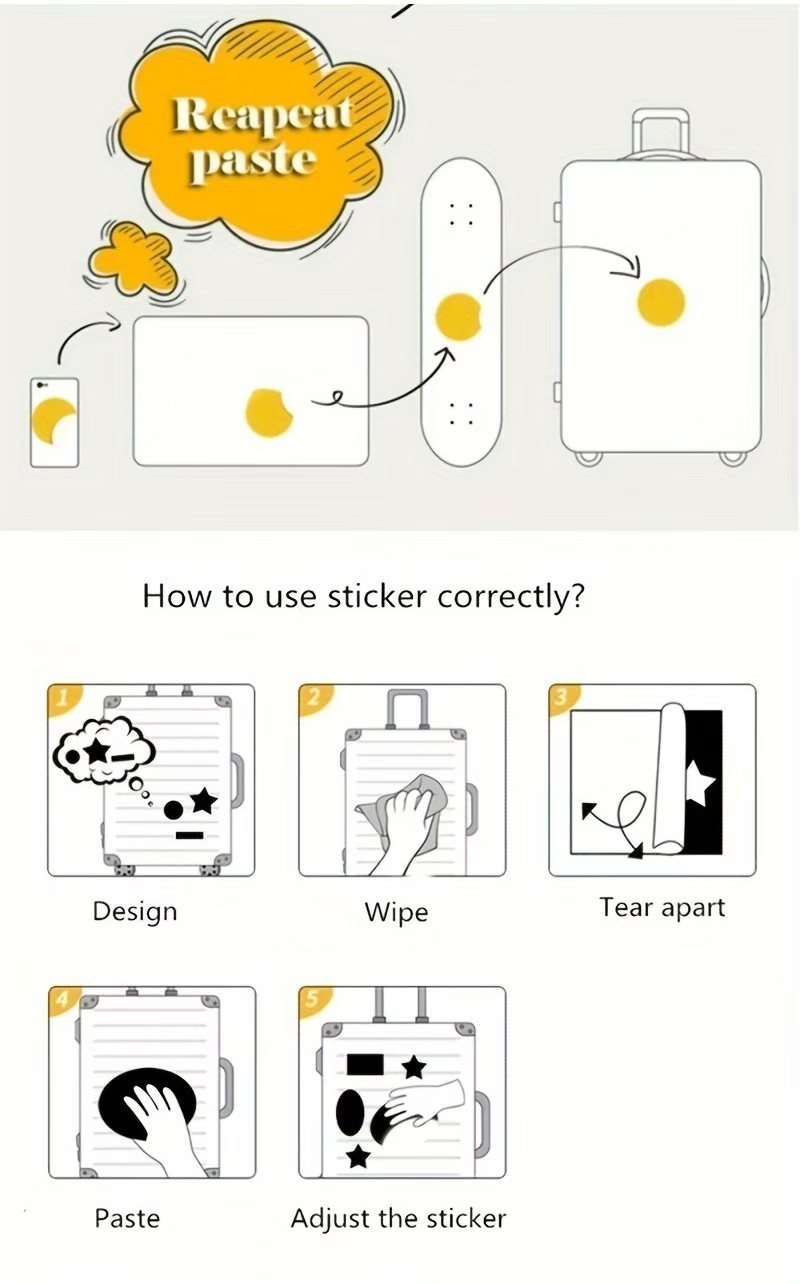 Reapeat paste

How to use sticker correctly?

1
Design

2
Wipe

3
Tear apart

4
Paste

5
Adjust the sticker