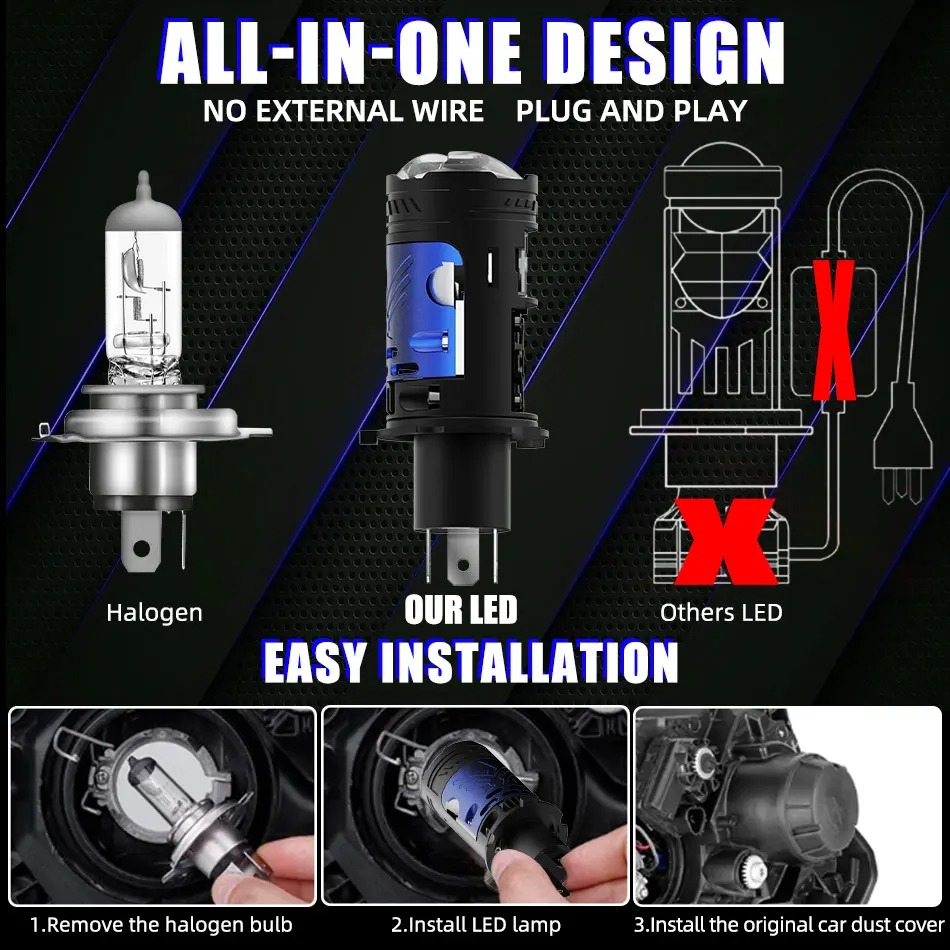 ALL-IN-ONE DESIGN
NO EXTERNAL WIRE PLUG AND PLAY

Halogen

OUR LED

Others LED

EASY INSTALLATION

1.Remove the halogen bulb

2.Install LED lamp

3.Install the original car dust cover