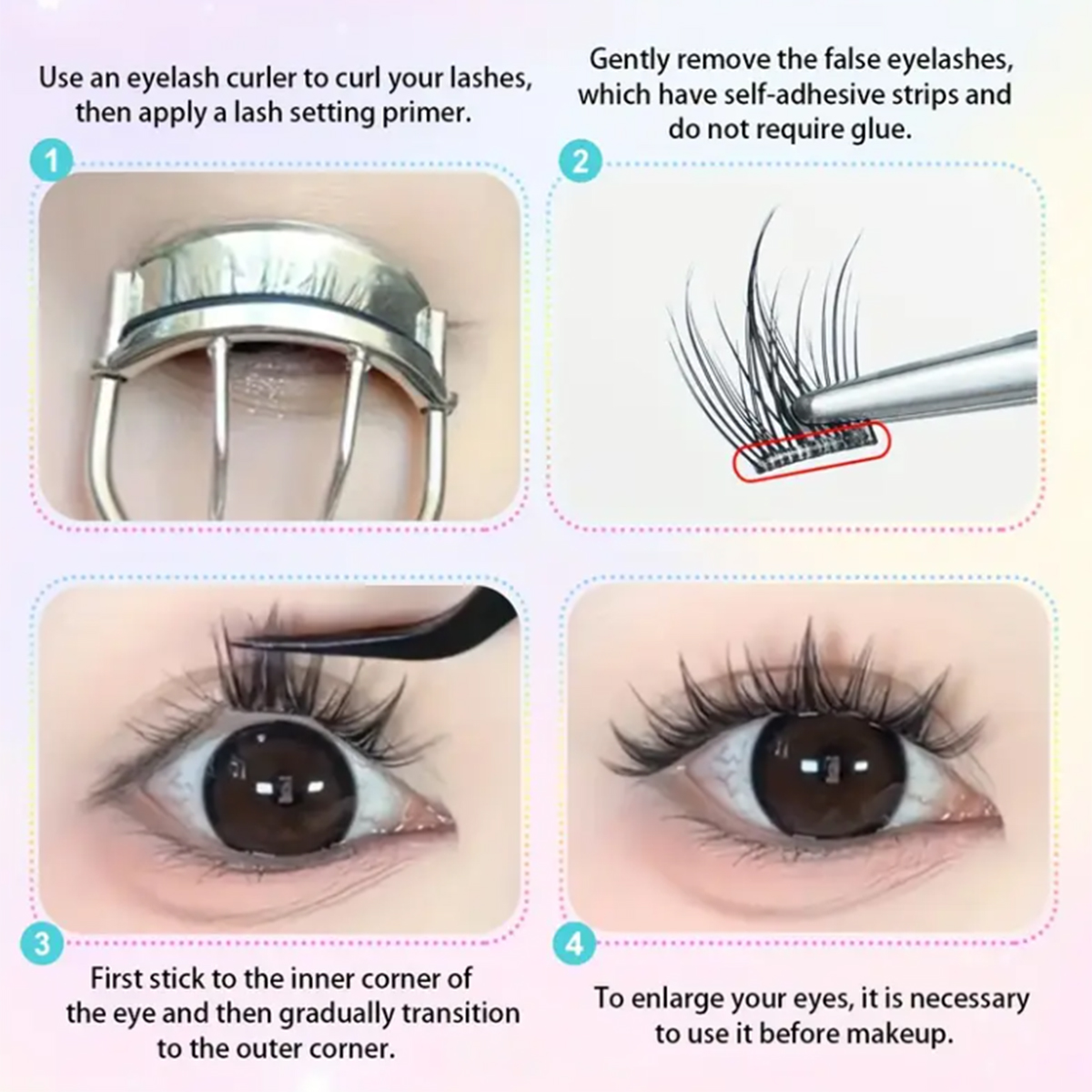 Use an eyelash curler to curl your lashes, then apply a lash setting primer.

1

Gently remove the false eyelashes, which have self-adhesive strips and do not require glue.

2

3

First stick to the inner corner of the eye and then gradually transition to the outer corner.

4

To enlarge your eyes, it is necessary to use it before makeup.