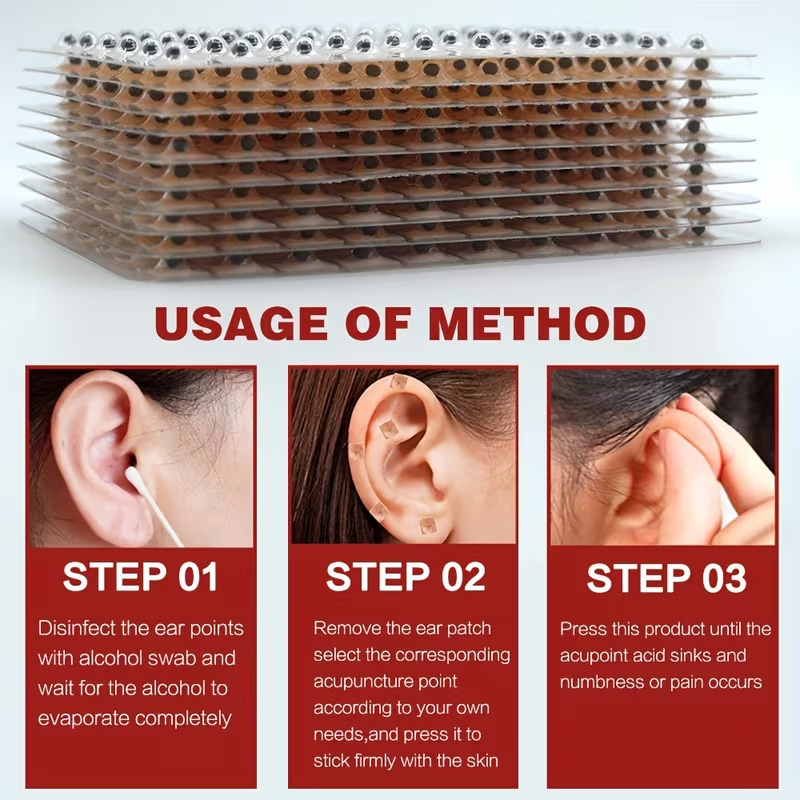 USAGE OF METHOD

STEP 01

Disinfect the ear points with alcohol swab and wait for the alcohol to evaporate completely

STEP 02

Remove the ear patch select the corresponding acupuncture point according to your own needs,and press it to stick firmly with the skin

STEP 03

Press this product until the acupoint acid sinks and numbness or pain occurs