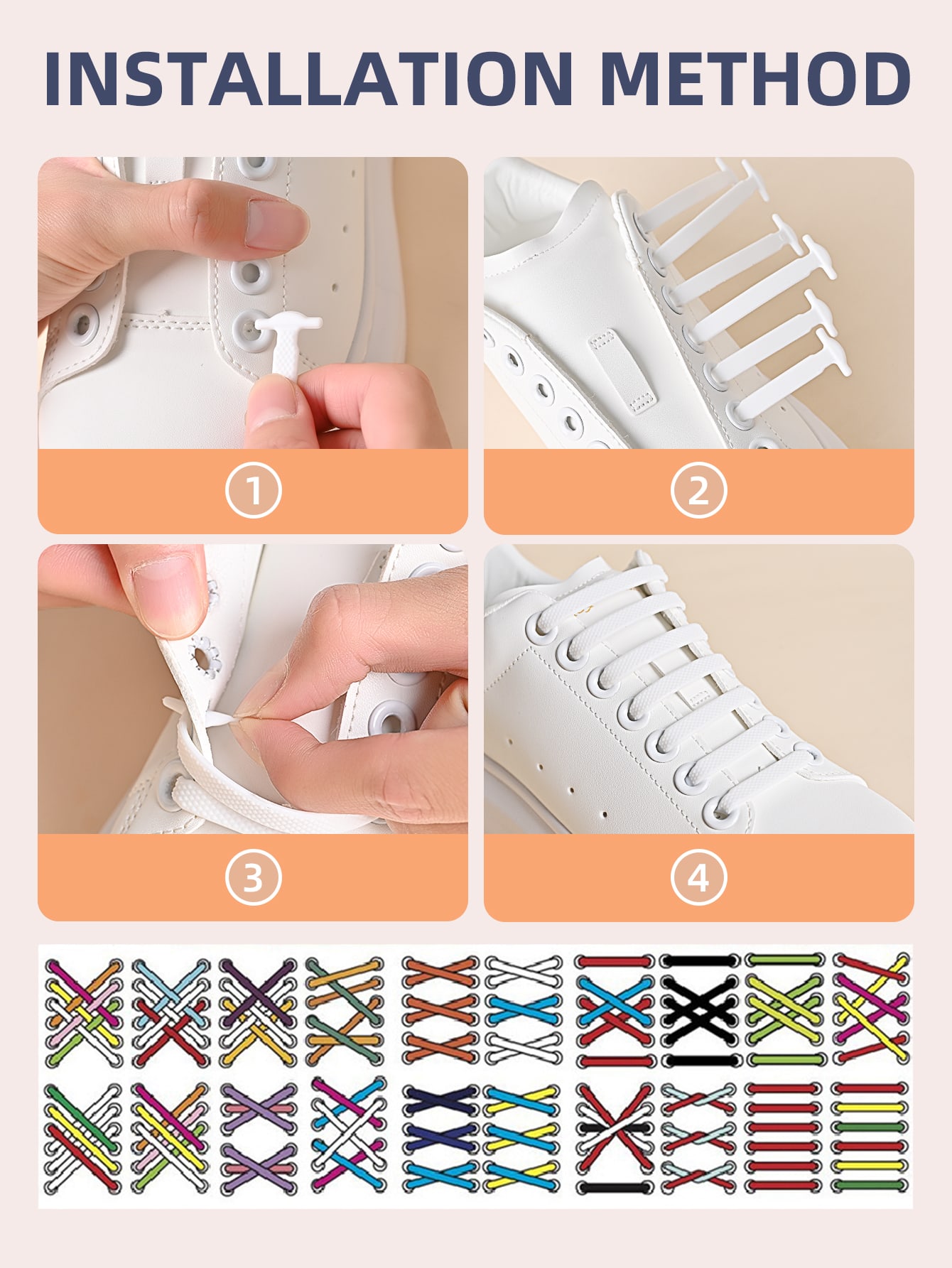 INSTALLATION METHOD

①

②

③

④