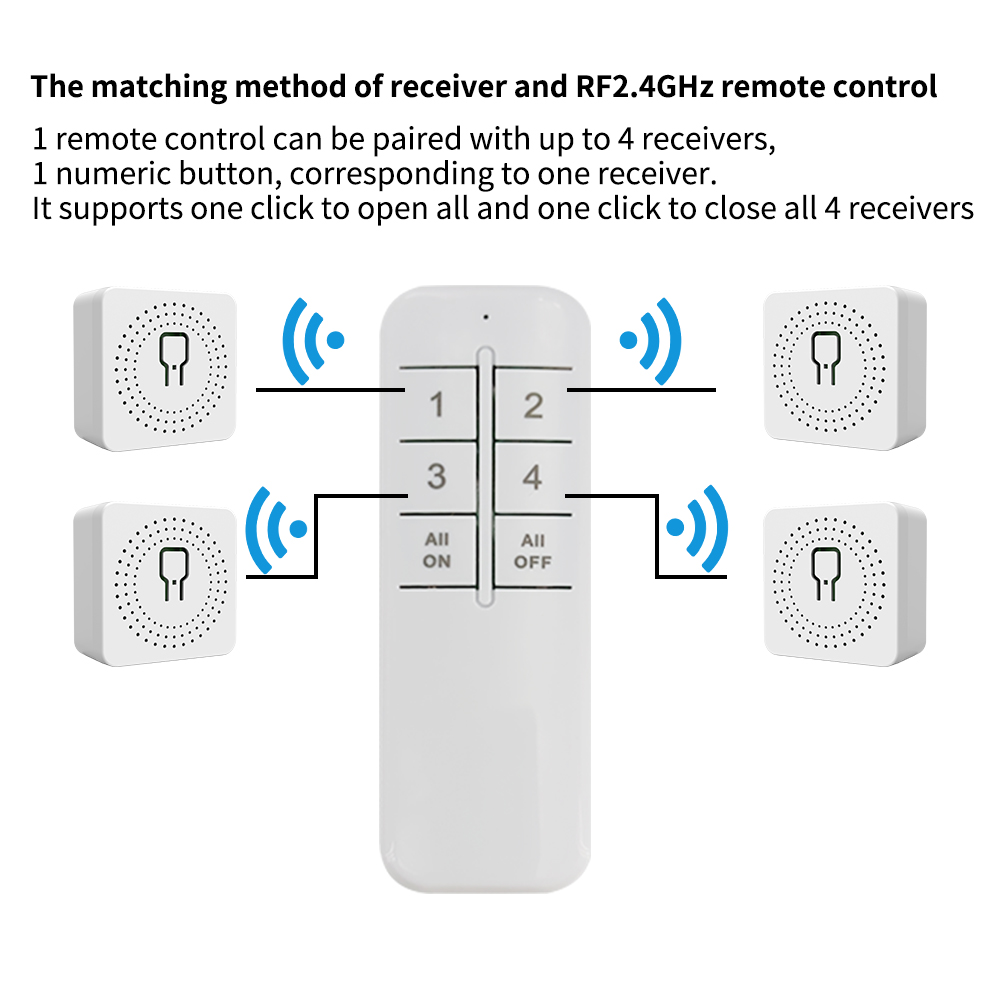 The matching method of receiver and RF2.4GHz remote control

1 remote control can be paired with up to 4 receivers,
1 numeric button, corresponding to one receiver.
It supports one click to open all and one click to close all 4 receivers

1
2
3
4
All ON
All OFF