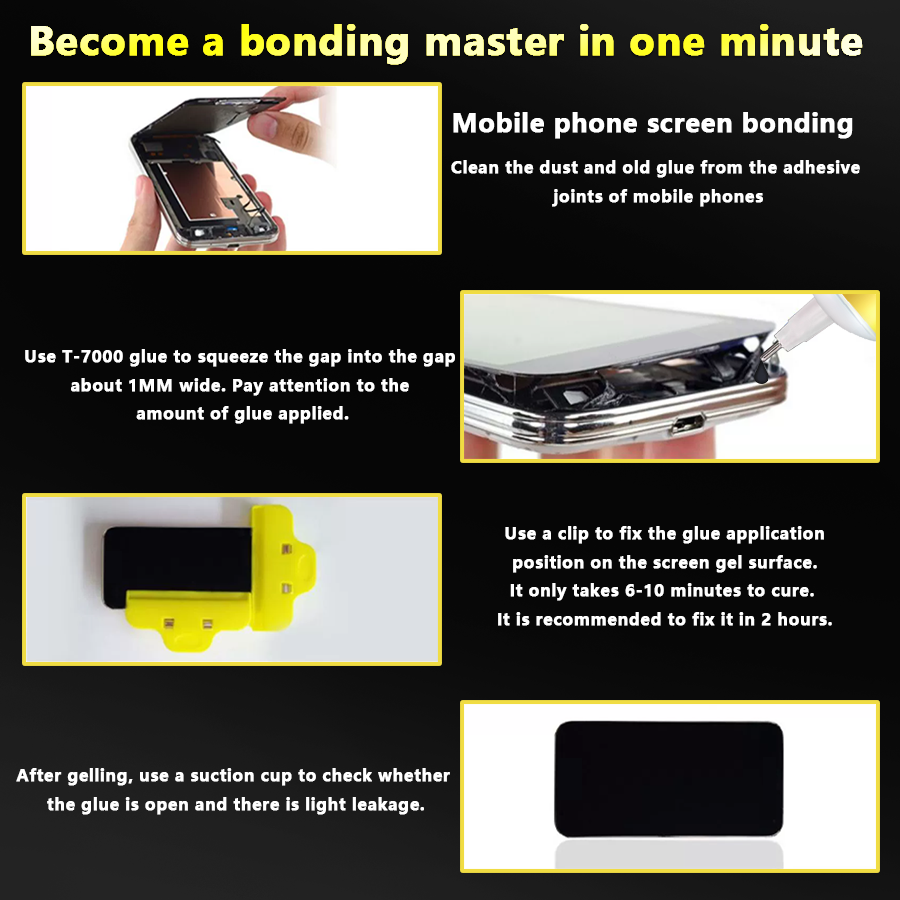 Become a bonding master in one minute

Mobile phone screen bonding

Clean the dust and old glue from the adhesive joints of mobile phones

Use T-7000 glue to squeeze the gap into the gap about 1MM wide. Pay attention to the amount of glue applied.

Use a clip to fix the glue application position on the screen gel surface. It only takes 6-10 minutes to cure. It is recommended to fix it in 2 hours.

After gelling, use a suction cup to check whether the glue is open and there is light leakage.