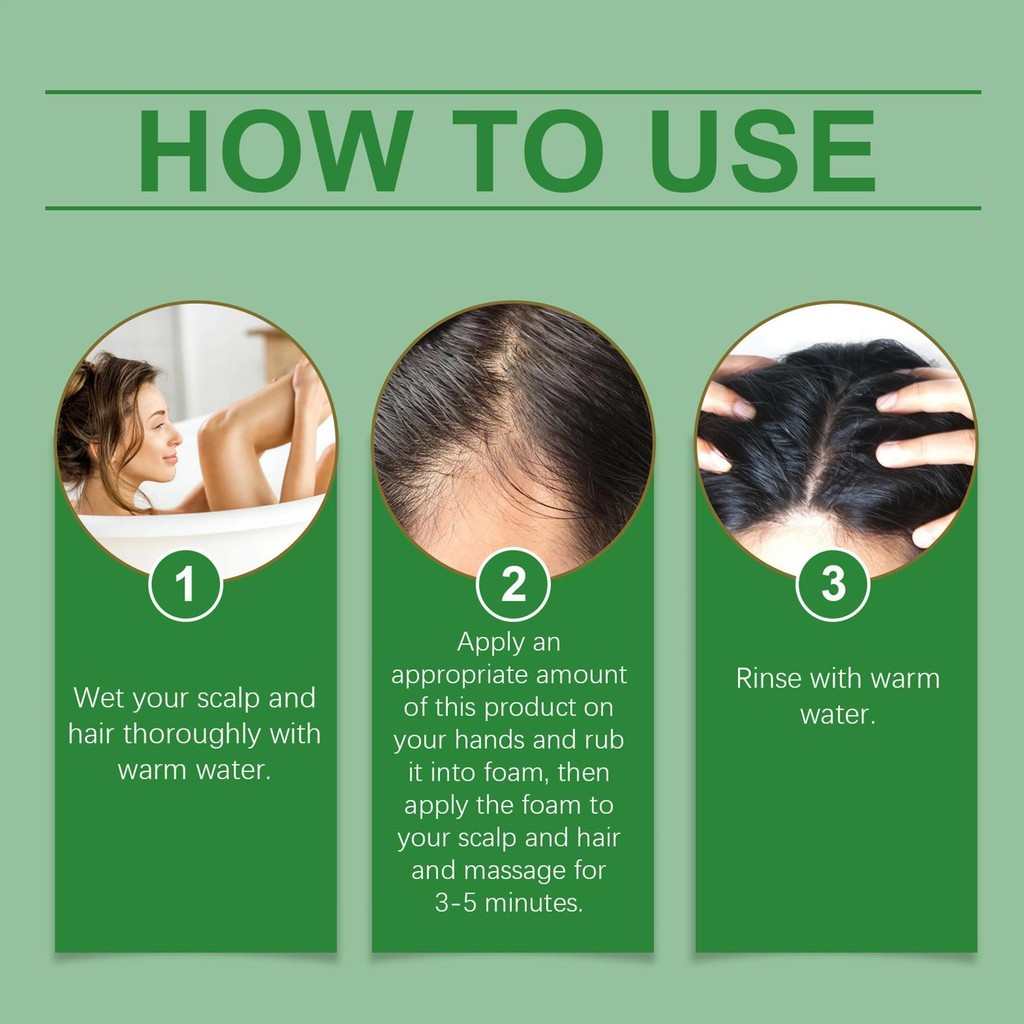 HOW TO USE

1

Wet your scalp and hair thoroughly with warm water.

2

Apply an appropriate amount of this product on your hands and rub it into foam, then apply the foam to your scalp and hair and massage for 3-5 minutes.

3

Rinse with warm water.