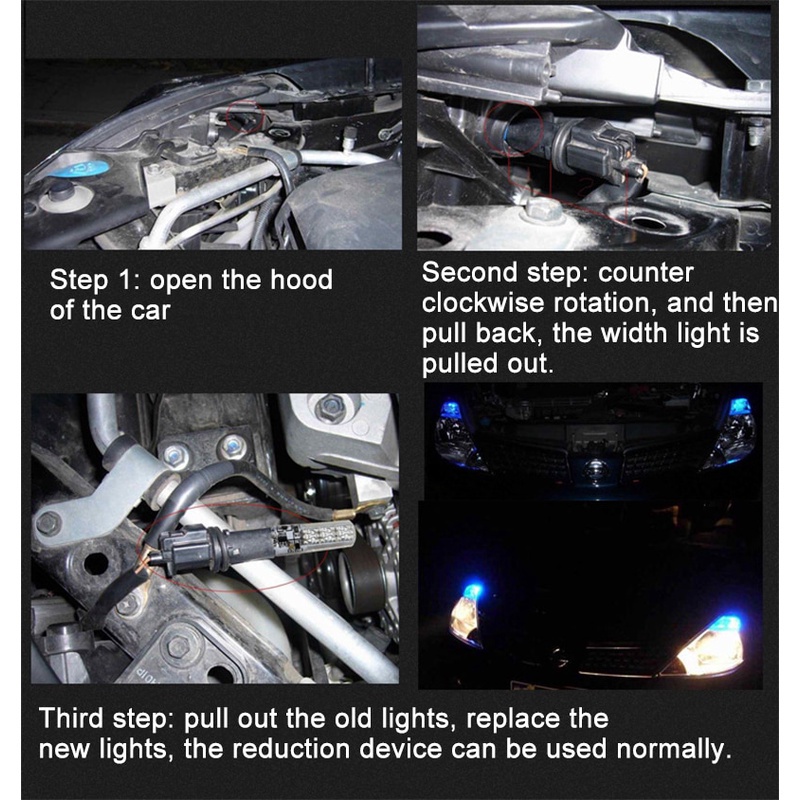 Step 1: open the hood of the car

Second step: counter clockwise rotation, and then pull back, the width light is pulled out.

Third step: pull out the old lights, replace the new lights, the reduction device can be used normally.