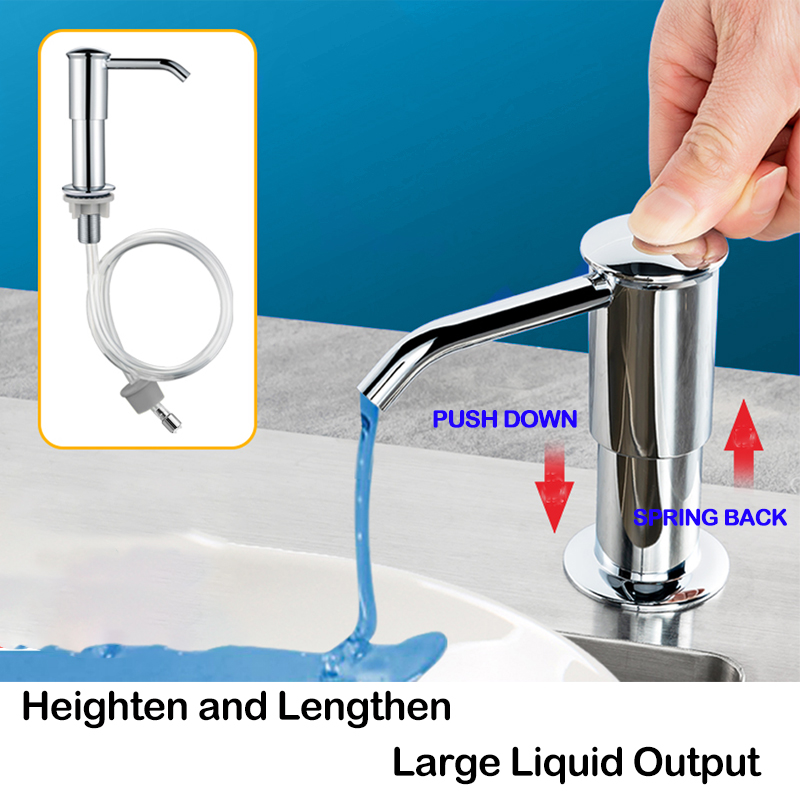 PUSH DOWN

SPRING BACK

Heighten and Lengthen

Large Liquid Output