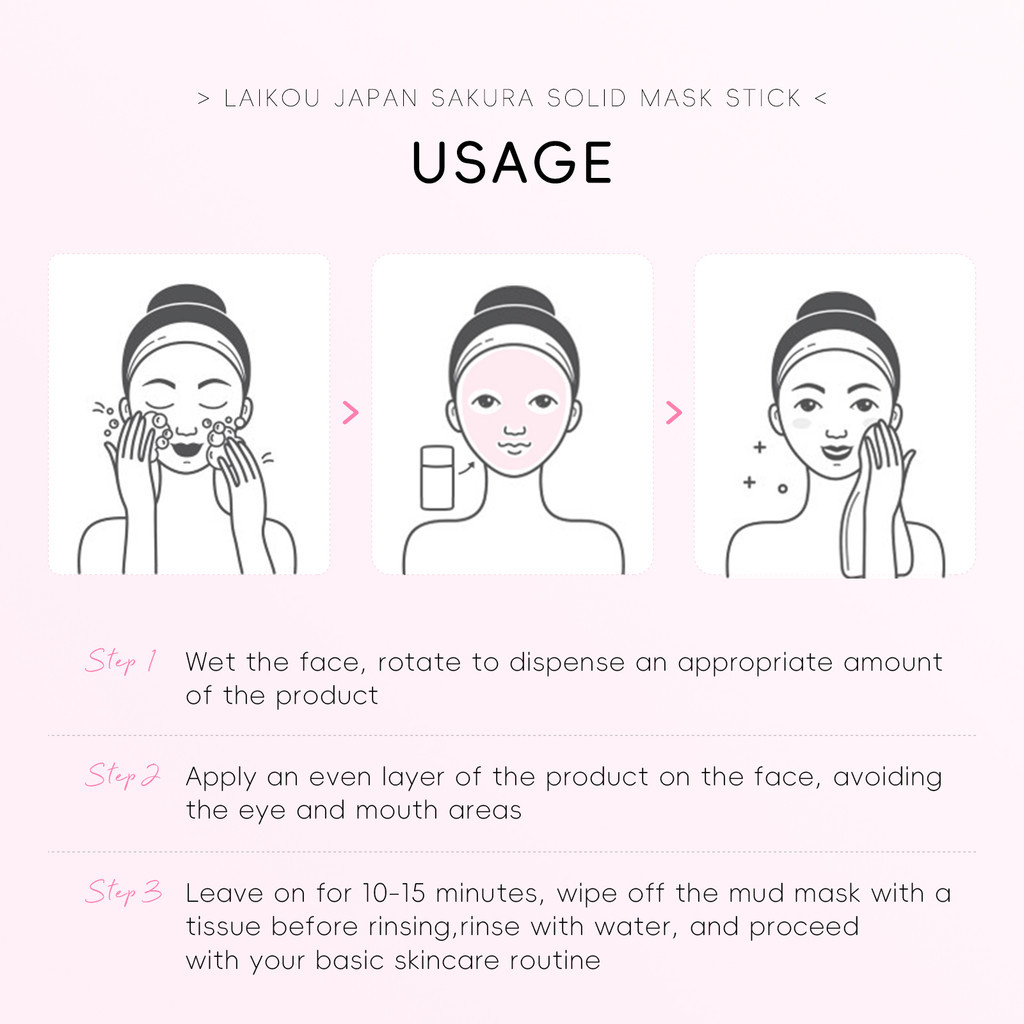 > LAIKOU JAPAN SAKURA SOLID MASK STICK <

USAGE

Step 1 Wet the face, rotate to dispense an appropriate amount of the product

Step 2 Apply an even layer of the product on the face, avoiding the eye and mouth areas

Step 3 Leave on for 10-15 minutes, wipe off the mud mask with a tissue before rinsing,rinse with water, and proceed with your basic skincare routine