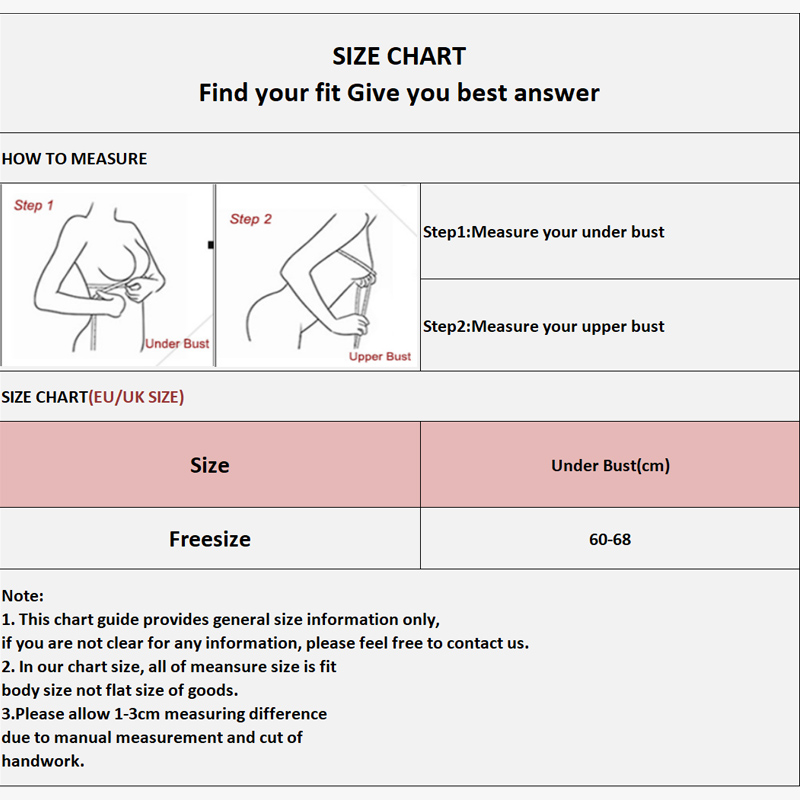 SIZE CHART
Find your fit Give you best answer

HOW TO MEASURE

Step 1

Under Bust

Step 2

Upper Bust

Step1:Measure your under bust

Step2:Measure your upper bust

SIZE CHART(EU/UK SIZE)

| Size | Under Bust(cm) |
|---|---|
| Freesize | 60-68 |

Note:
1. This chart guide provides general size information only, if you are not clear for any information, please feel free to contact us.
2. In our chart size, all of meansure size is fit body size not flat size of goods.
3.Please allow 1-3cm measuring difference due to manual measurement and cut of handwork.