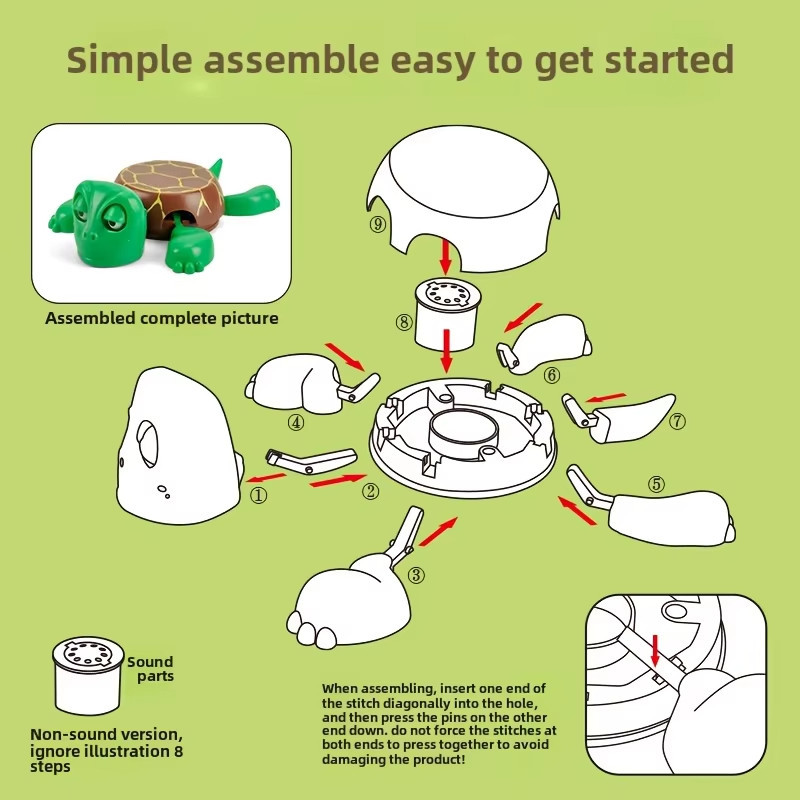 Simple assemble easy to get started

Assembled complete picture

⑨

⑧

⑥

④

⑦

①

②

⑤

③

Sound parts

Non-sound version, ignore illustration 8 steps

When assembling, insert one end of the stitch diagonally into the hole, and then press the pins on the other end down. do not force the stitches at both ends to press together to avoid damaging the product!