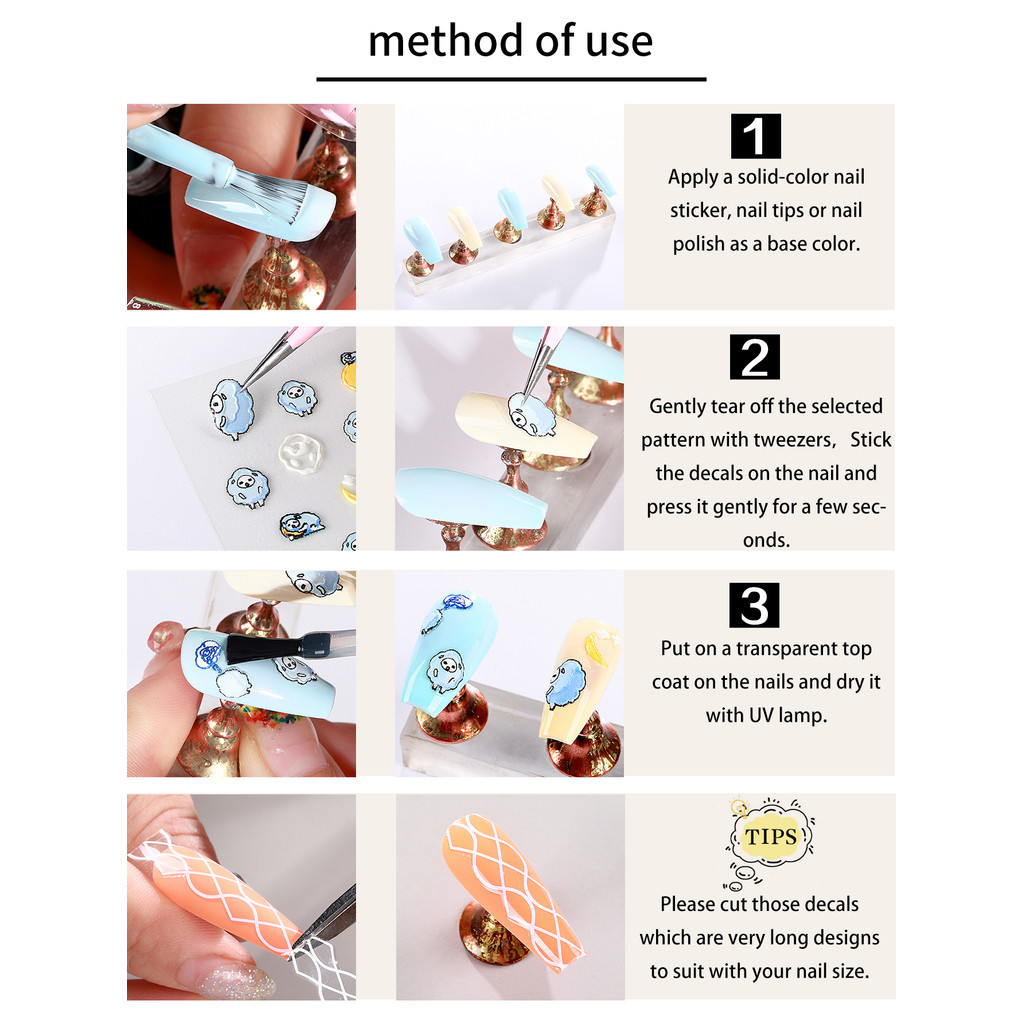 method of use

1
Apply a solid-color nail sticker, nail tips or nail polish as a base color.

2
Gently tear off the selected pattern with tweezers, Stick the decals on the nail and press it gently for a few seconds.

3
Put on a transparent top coat on the nails and dry it with UV lamp.

TIPS
Please cut those decals which are very long designs to suit with your nail size.