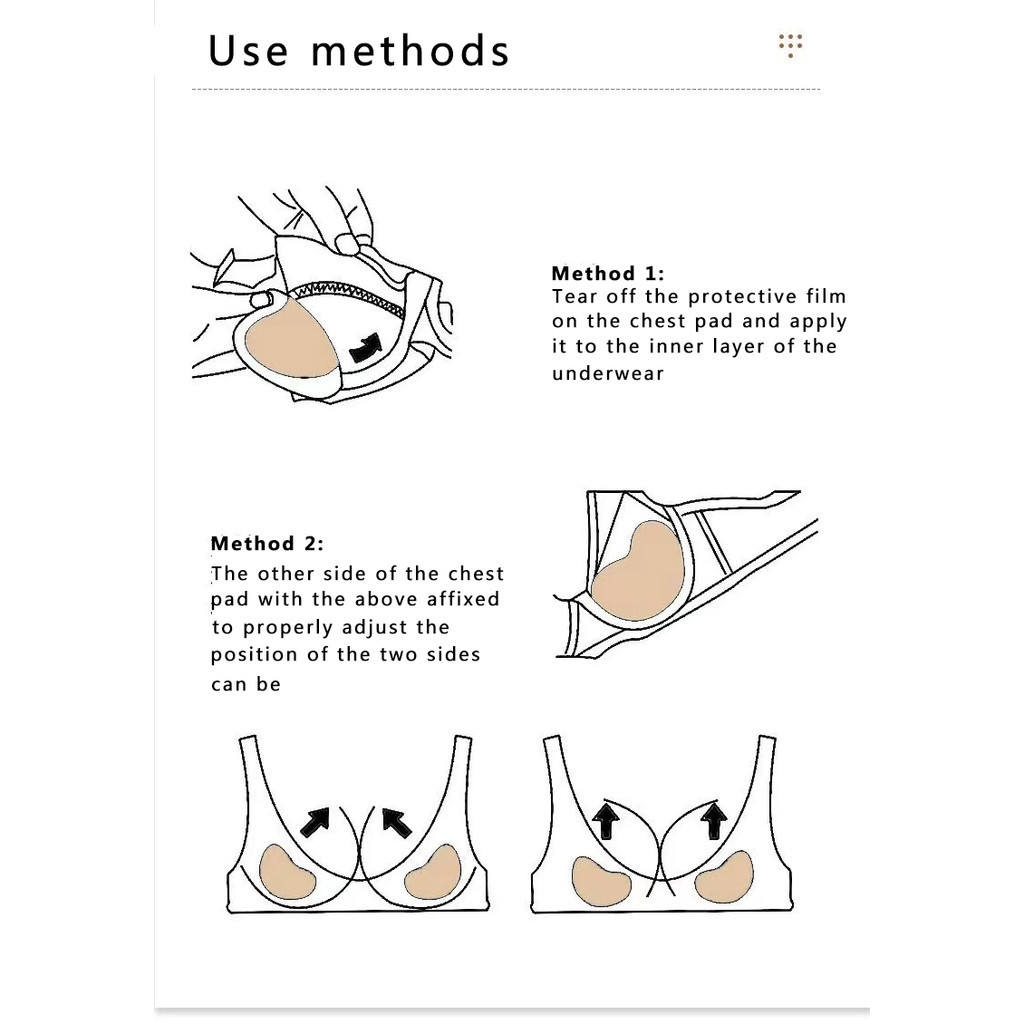 Use methods

Method 1:
Tear off the protective film on the chest pad and apply it to the inner layer of the underwear

Method 2:
The other side of the chest pad with the above affixed to properly adjust the position of the two sides can be