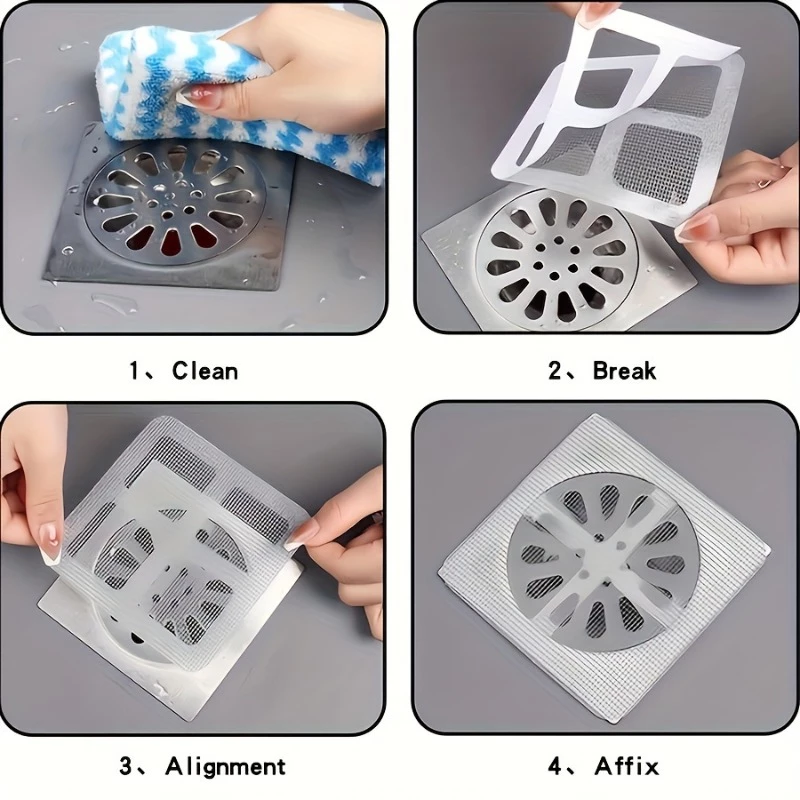 1、Clean

2、Break

3、Alignment

4、Affix