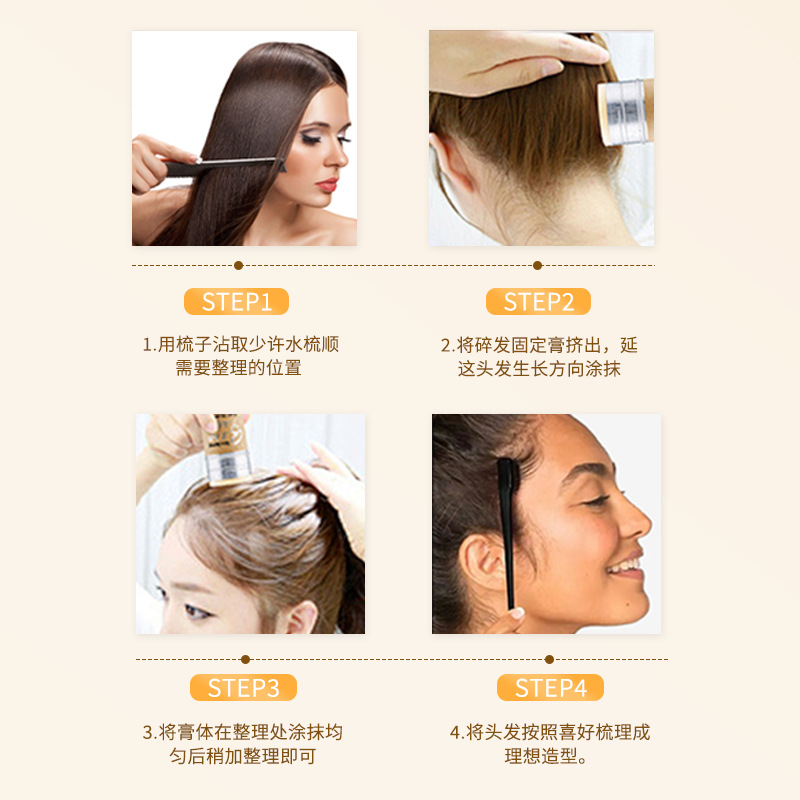 STEP1

1.用梳子沾取少许水梳顺需要整理的位置

STEP2

2.将碎发固定膏挤出，延这头发生长方向涂抹

STEP3

3.将膏体在整理处涂抹均匀后稍加整理即可

STEP4

4.将头发按照喜好梳理成理想造型。