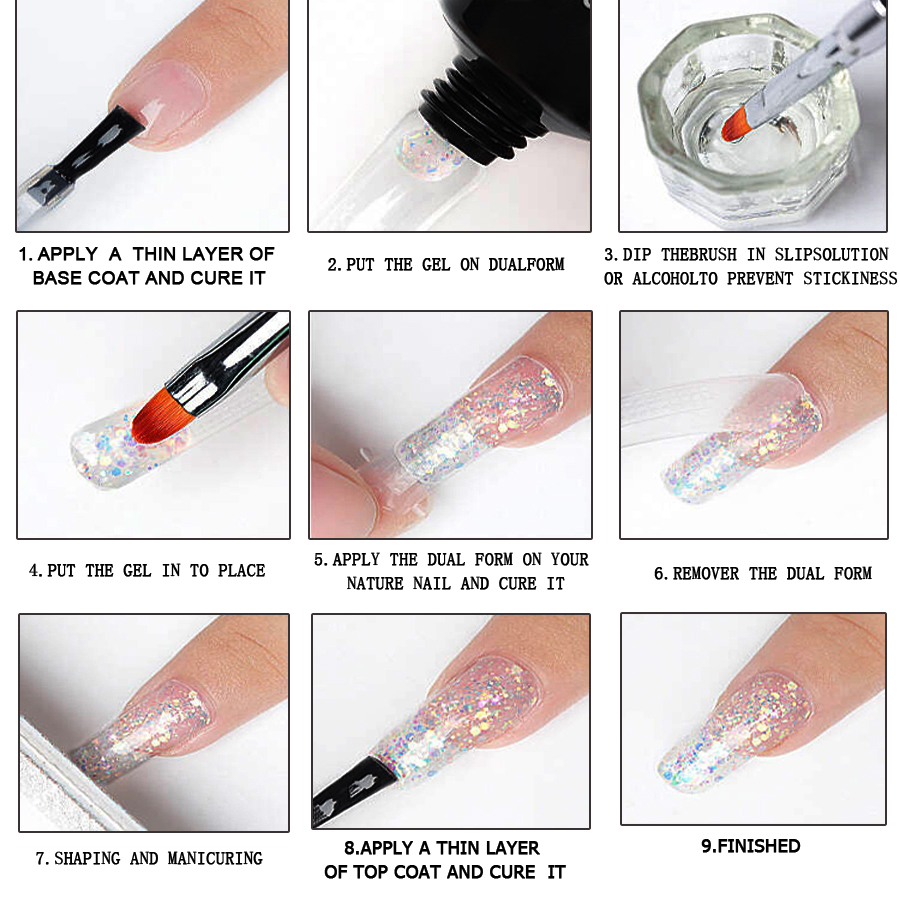 1. APPLY A THIN LAYER OF BASE COAT AND CURE IT

2. PUT THE GEL ON DUALFORM

3. DIP THEBRUSH IN SLIPSOLUTION OR ALCOHOLTO PREVENT STICKINESS

4. PUT THE GEL IN TO PLACE

5. APPLY THE DUAL FORM ON YOUR NATURE NAIL AND CURE IT

6. REMOVER THE DUAL FORM

7. SHAPING AND MANICURING

8.APPLY A THIN LAYER OF TOP COAT AND CURE IT

9.FINISHED