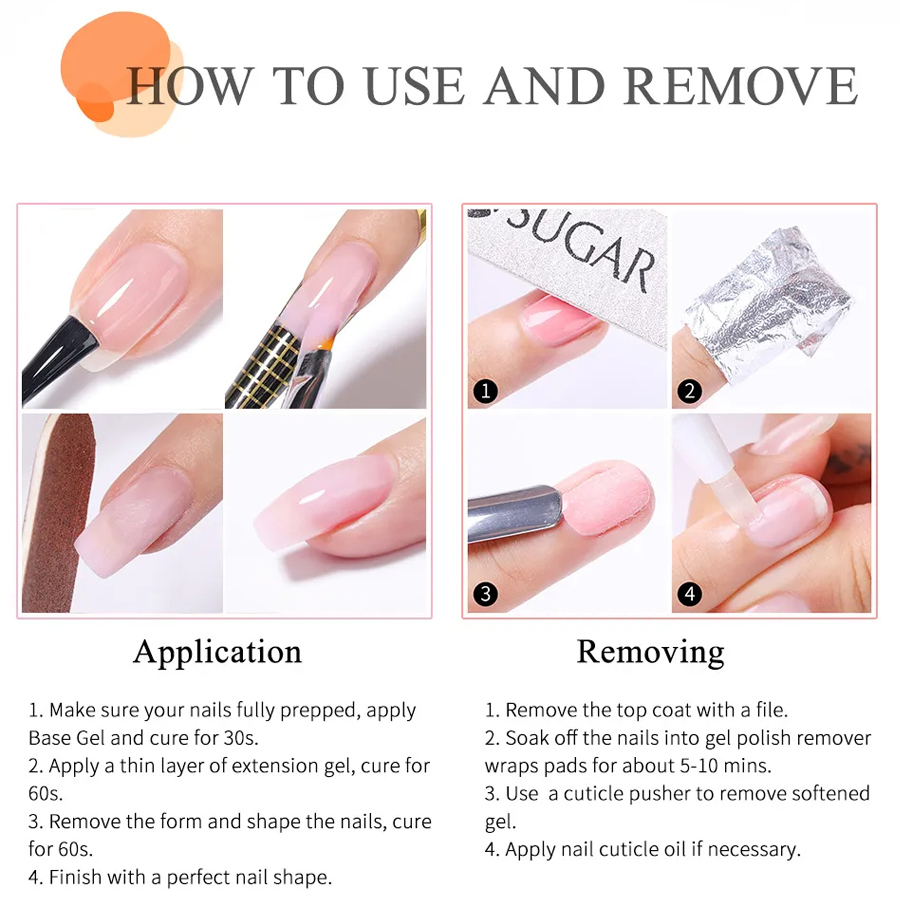 HOW TO USE AND REMOVE

SUGAR

1

2

3

4

Application

1. Make sure your nails fully prepped, apply Base Gel and cure for 30s.
2. Apply a thin layer of extension gel, cure for 60s.
3. Remove the form and shape the nails, cure for 60s.
4. Finish with a perfect nail shape.

Removing

1. Remove the top coat with a file.
2. Soak off the nails into gel polish remover wraps pads for about 5-10 mins.
3. Use a cuticle pusher to remove softened gel.
4. Apply nail cuticle oil if necessary.