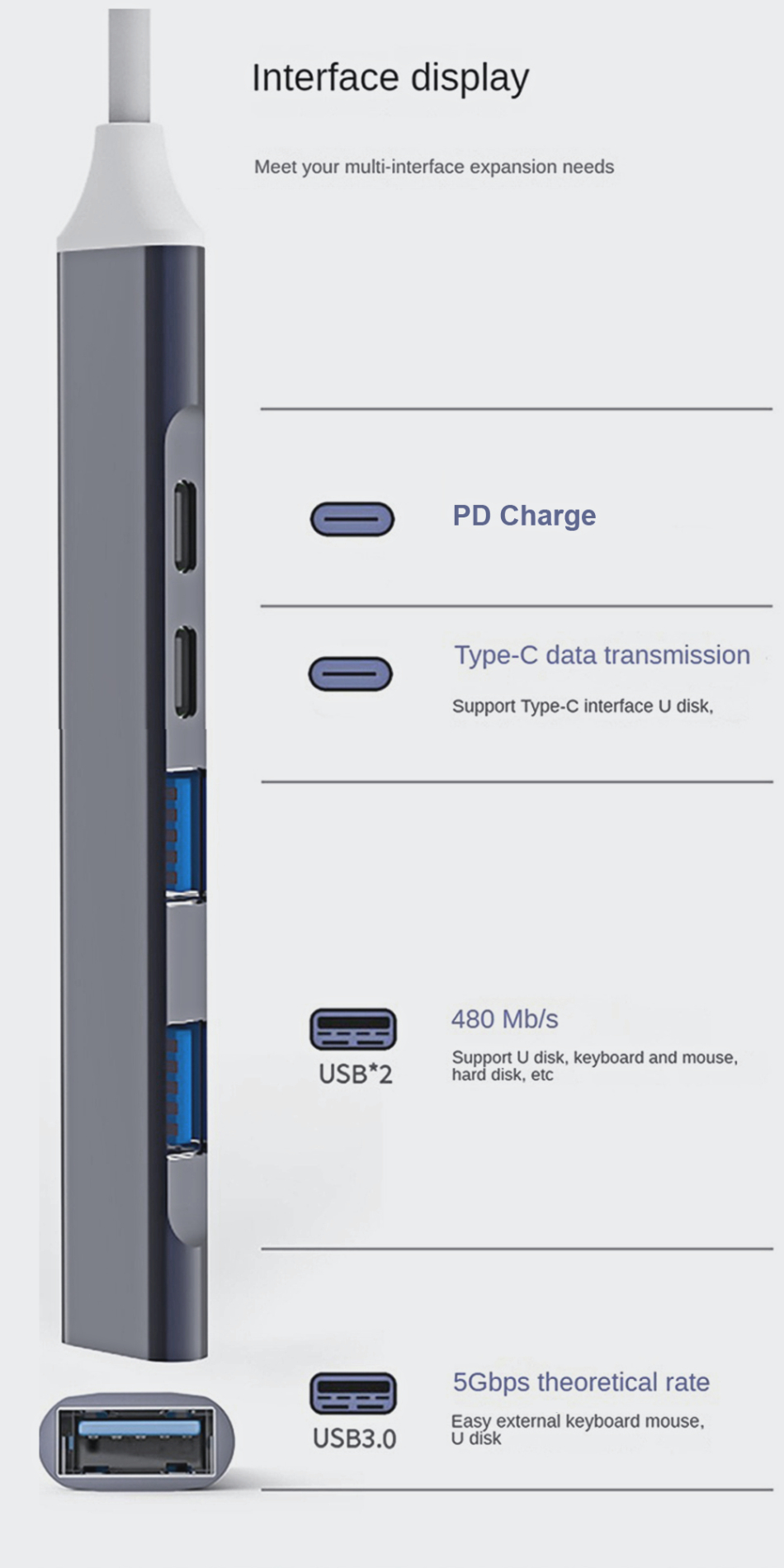 Interface display

Meet your multi-interface expansion needs

PD Charge

Type-C data transmission

Support Type-C interface U disk,

USB*2

480 Mb/s

Support U disk, keyboard and mouse, hard disk, etc

USB3.0

5Gbps theoretical rate

Easy external keyboard mouse, U disk