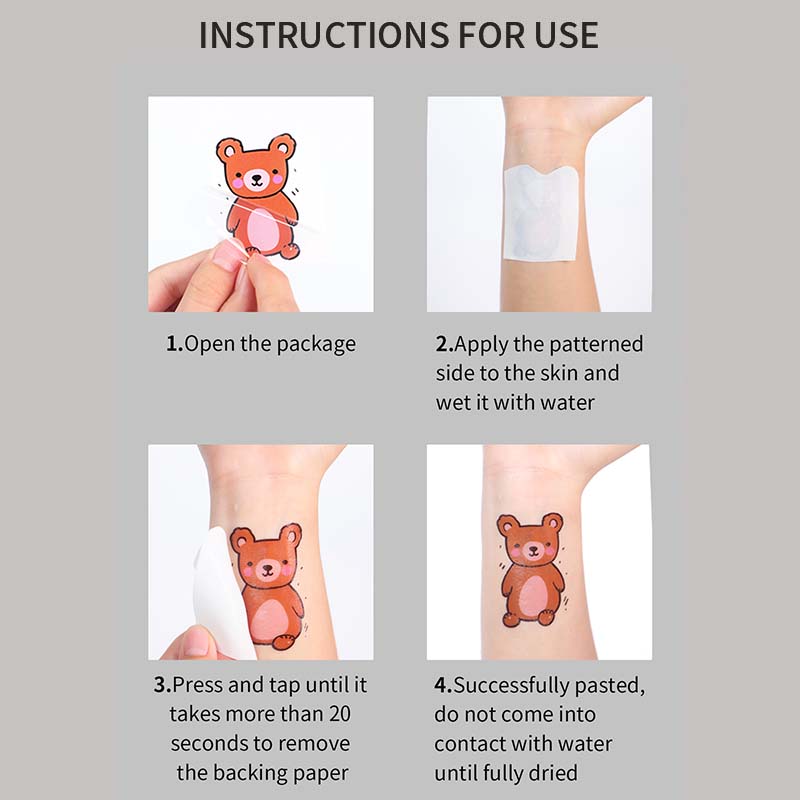 INSTRUCTIONS FOR USE

1.Open the package

2.Apply the patterned side to the skin and wet it with water

3.Press and tap until it takes more than 20 seconds to remove the backing paper

4.Successfully pasted, do not come into contact with water until fully dried