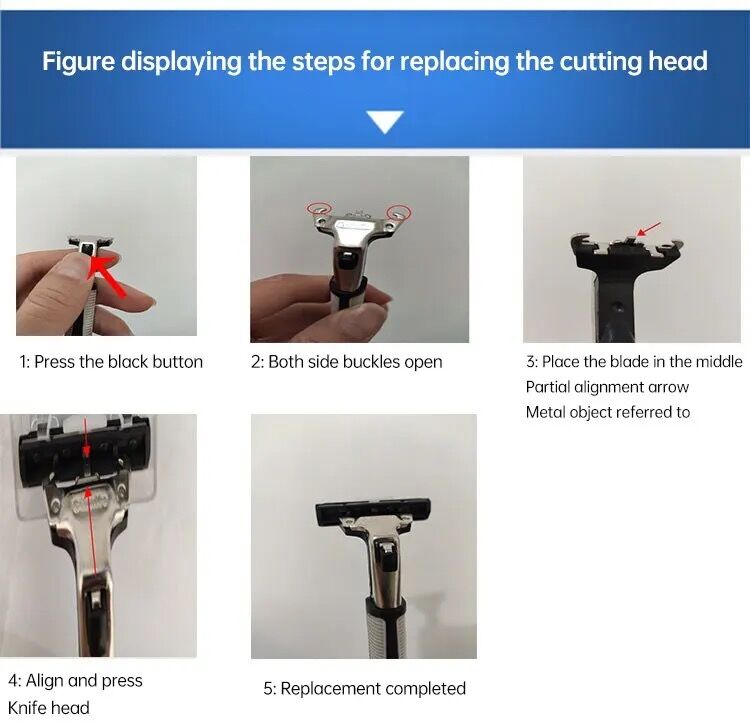 Figure displaying the steps for replacing the cutting head

1: Press the black button

2: Both side buckles open

3: Place the blade in the middle
Partial alignment arrow
Metal object referred to

4: Align and press
Knife head

5: Replacement completed