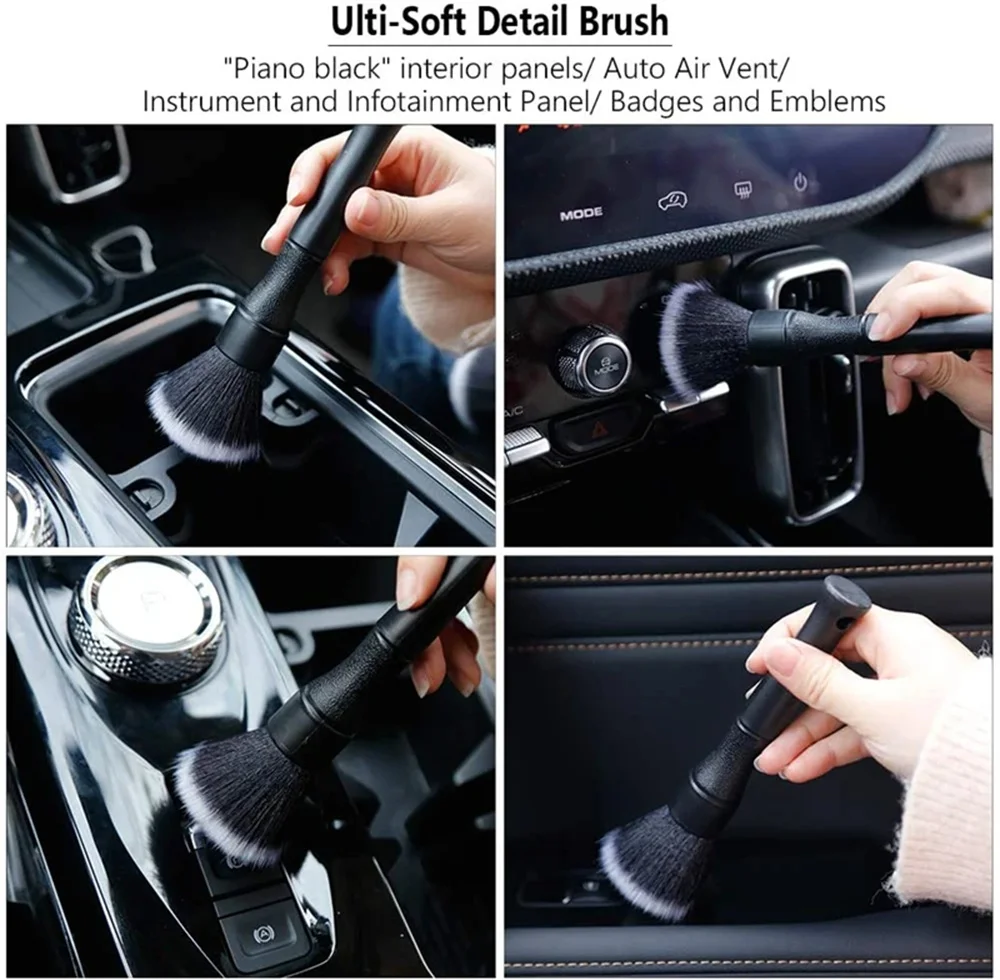 Ulti-Soft Detail Brush

"Piano black" interior panels/ Auto Air Vent/ Instrument and Infotainment Panel/ Badges and Emblems

MODE

MODE

A/C