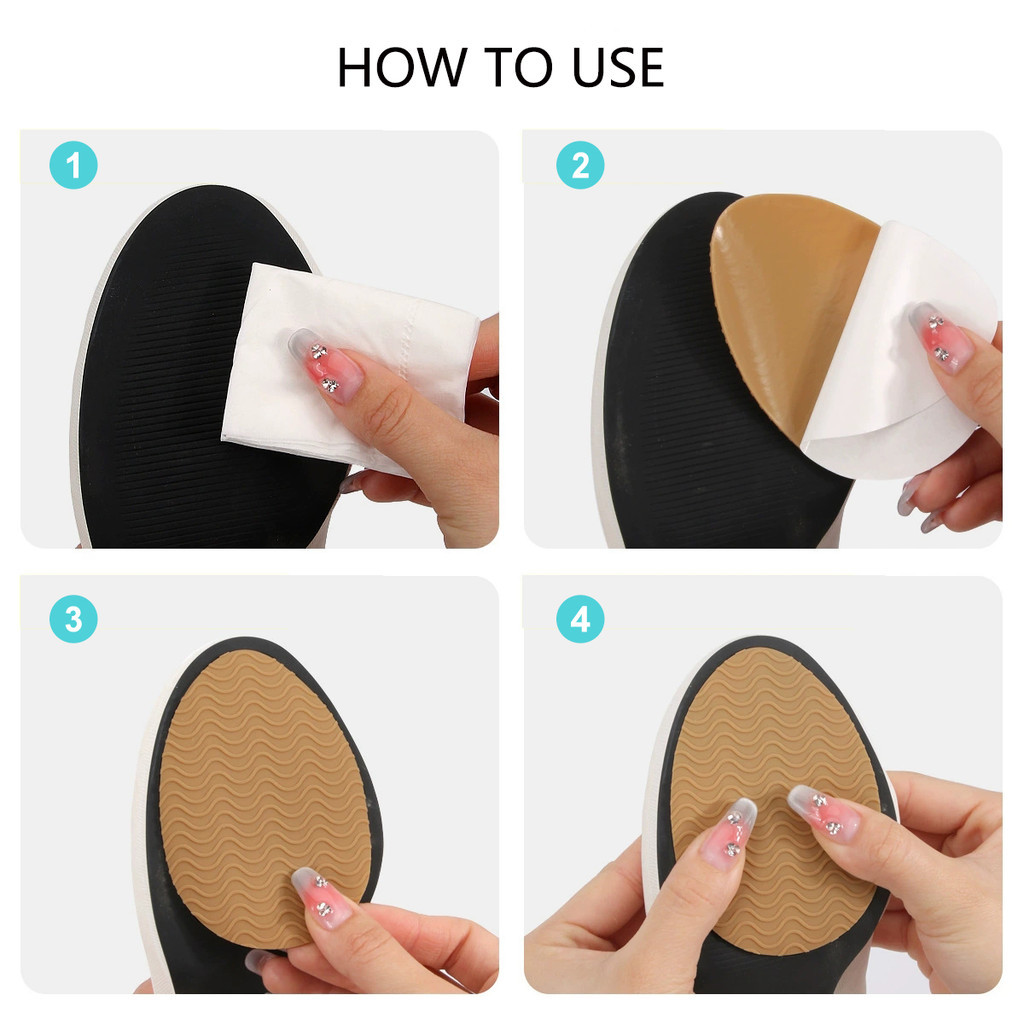 HOW TO USE

1

2

3

4