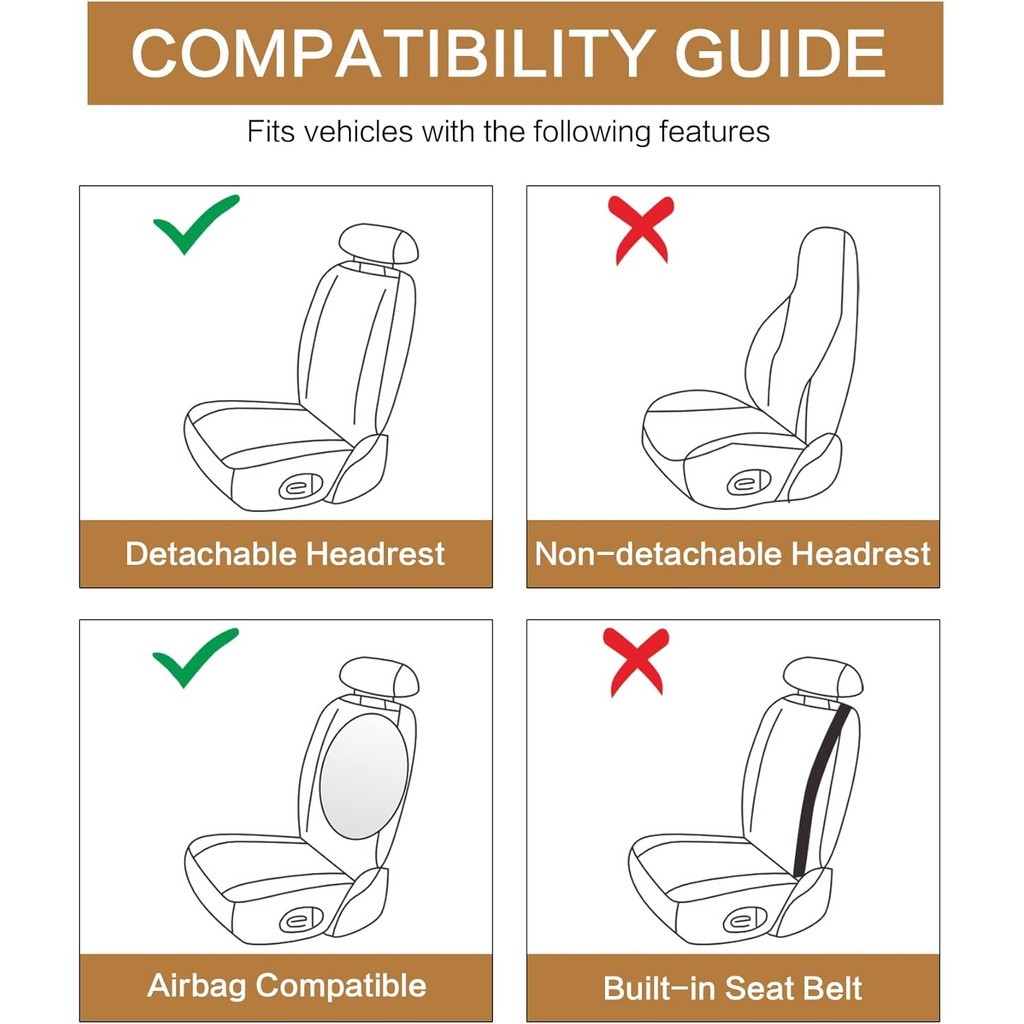 COMPATIBILITY GUIDE

Fits vehicles with the following features

Detachable Headrest

Non-detachable Headrest

Airbag Compatible

Built-in Seat Belt