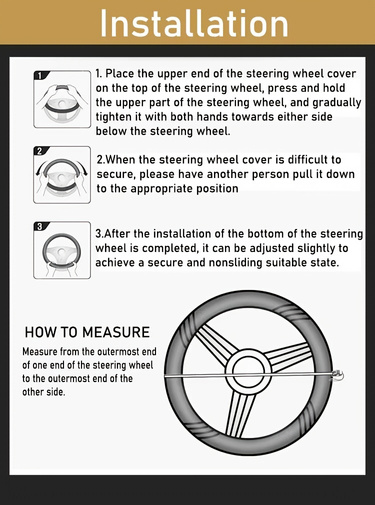 Installation

1

1. Place the upper end of the steering wheel cover on the top of the steering wheel, press and hold the upper part of the steering wheel, and gradually tighten it with both hands towards either side below the steering wheel.

2

2.When the steering wheel cover is difficult to secure, please have another person pull it down to the appropriate position

3

3.After the installation of the bottom of the steering wheel is completed, it can be adjusted slightly to achieve a secure and nonsliding suitable state.

HOW TO MEASURE

Measure from the outermost end of one end of the steering wheel to the outermost end of the other side.