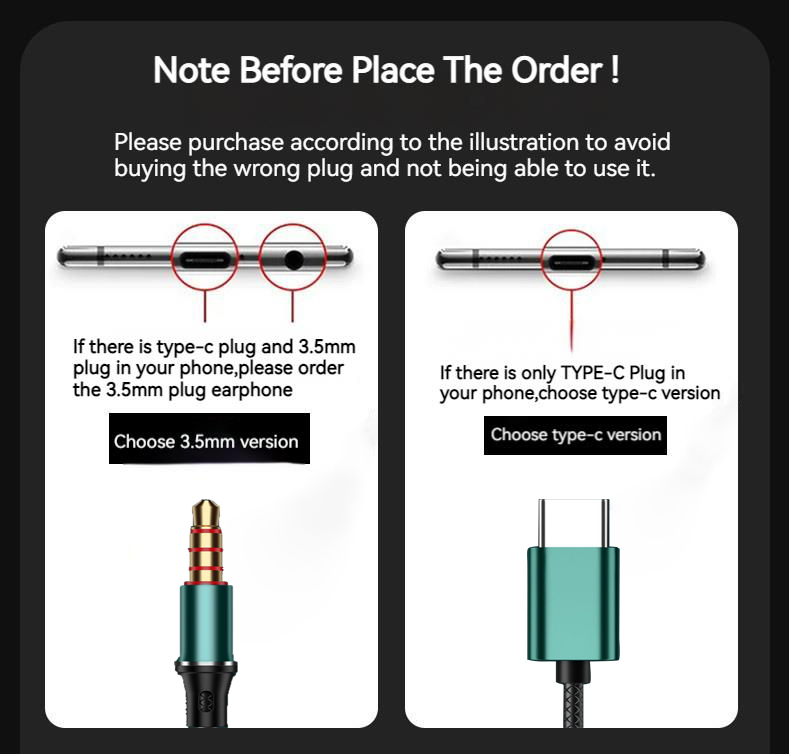 Note Before Place The Order !

Please purchase according to the illustration to avoid buying the wrong plug and not being able to use it.

If there is type-c plug and 3.5mm plug in your phone,please order the 3.5mm plug earphone

Choose 3.5mm version

If there is only TYPE-C Plug in your phone,choose type-c version

Choose type-c version