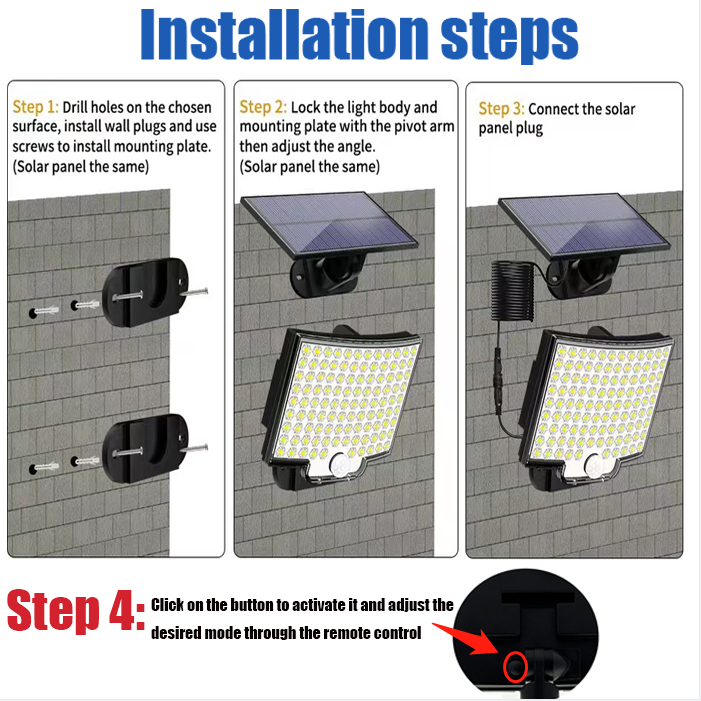 Installation steps

Step 1: Drill holes on the chosen surface, install wall plugs and use screws to install mounting plate. (Solar panel the same)

Step 2: Lock the light body and mounting plate with the pivot arm then adjust the angle. (Solar panel the same)

Step 3: Connect the solar panel plug

Step 4: Click on the button to activate it and adjust the desired mode through the remote control