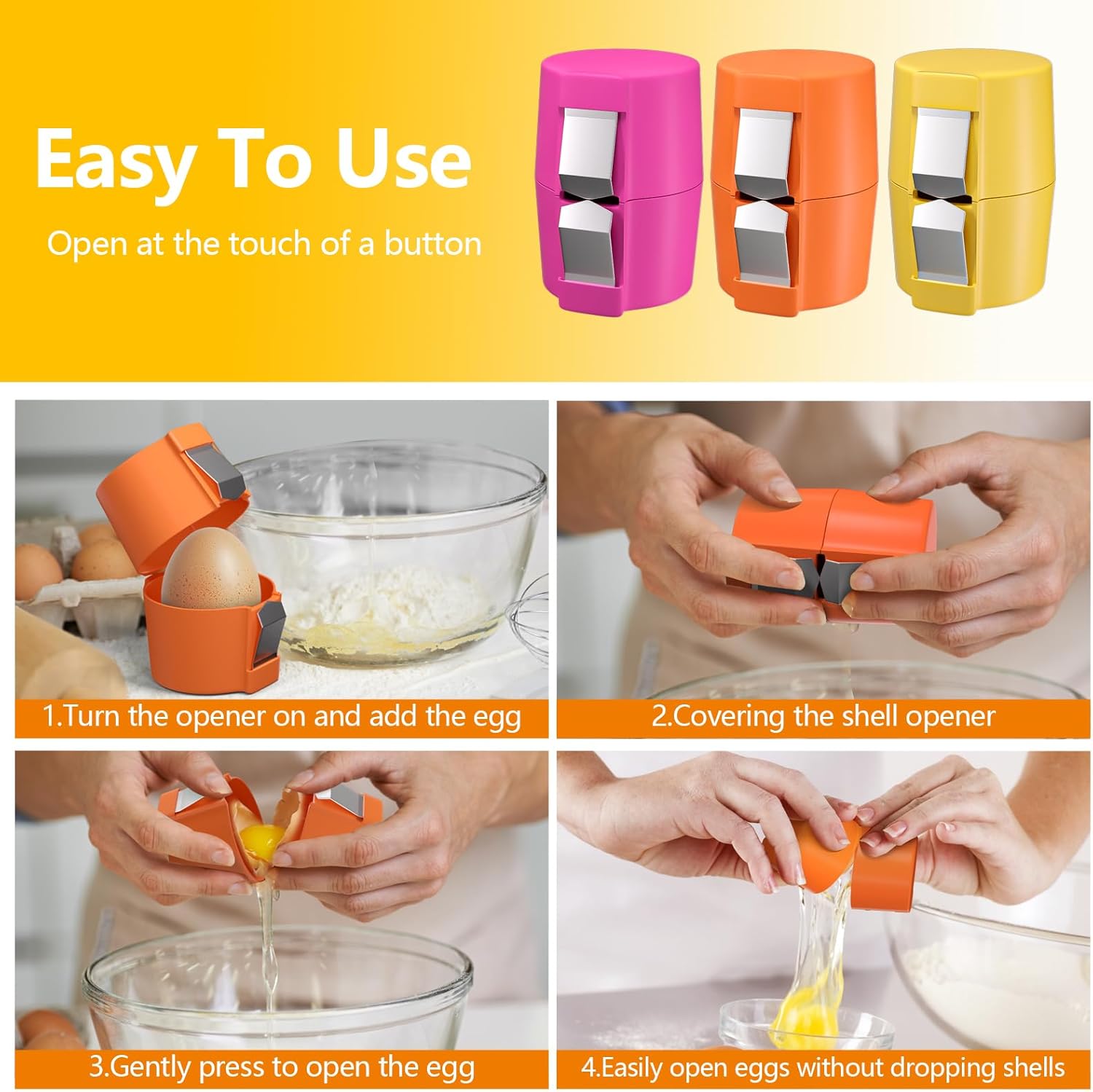 Easy To Use

Open at the touch of a button

1.Turn the opener on and add the egg

2.Covering the shell opener

3.Gently press to open the egg

4.Easily open eggs without dropping shells