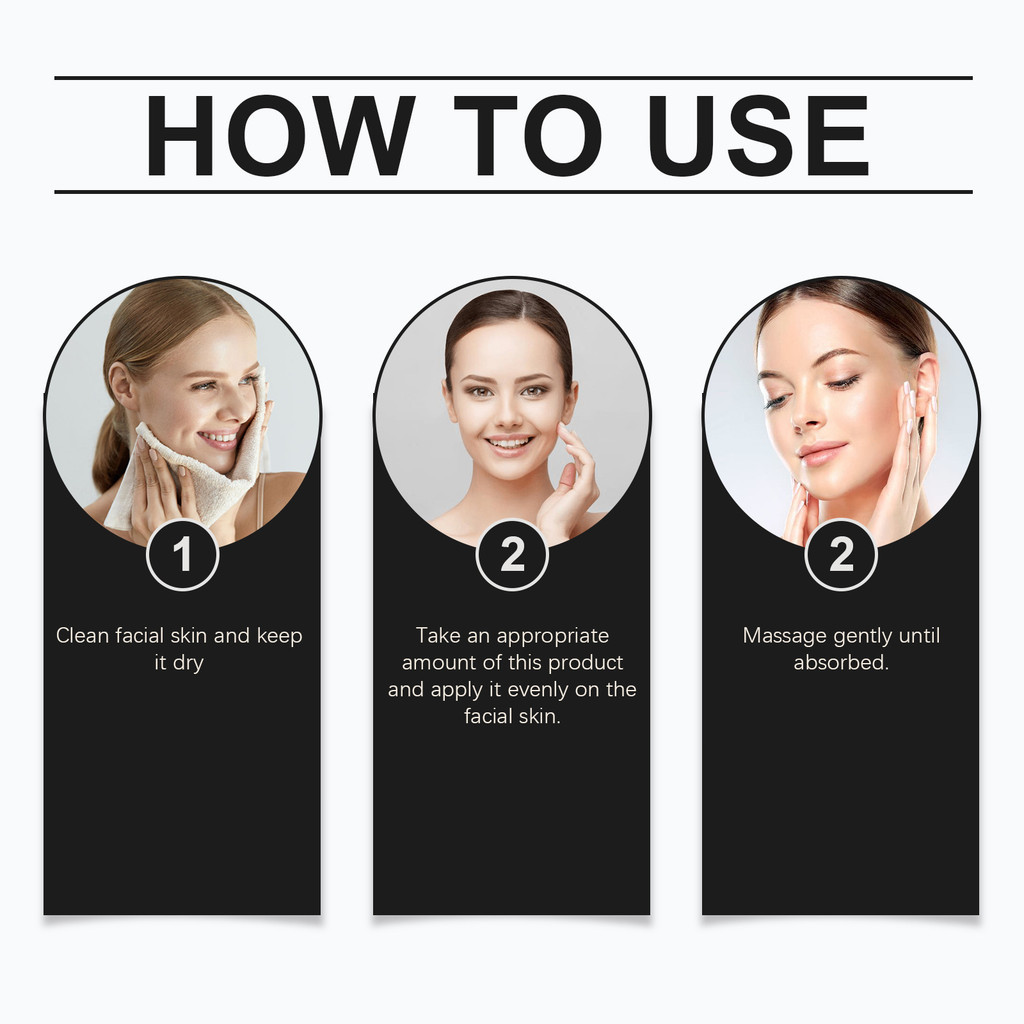 HOW TO USE

1

Clean facial skin and keep it dry

2

Take an appropriate amount of this product and apply it evenly on the facial skin.

2

Massage gently until absorbed.