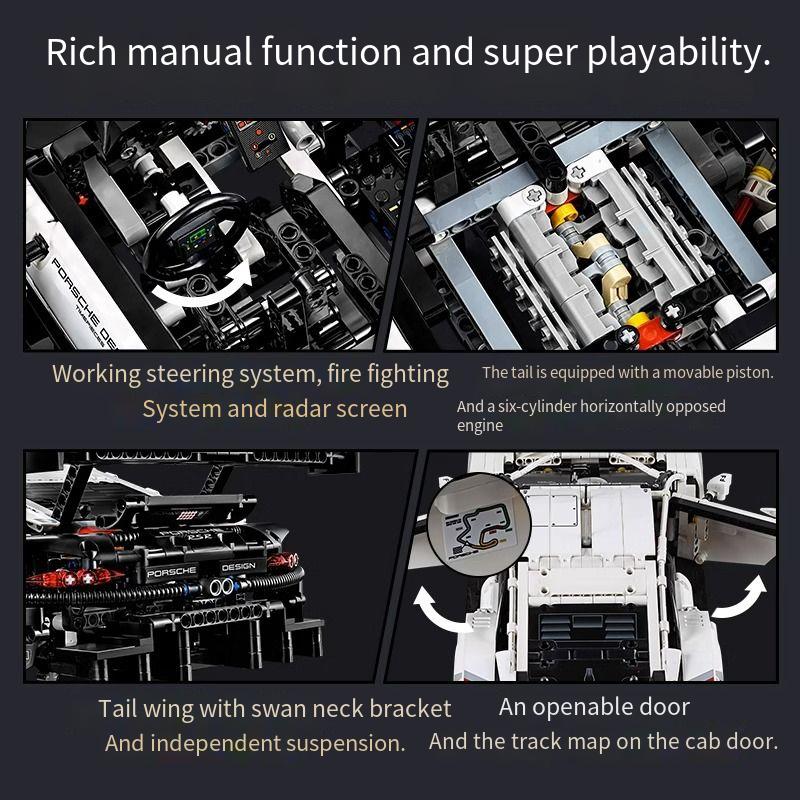 Rich manual function and super playability.

PORSCHE DE

Working steering system, fire fighting System and radar screen

The tail is equipped with a movable piston. And a six-cylinder horizontally opposed engine

PORSCHE DESIGN

Tail wing with swan neck bracket And independent suspension.

An openable door And the track map on the cab door.