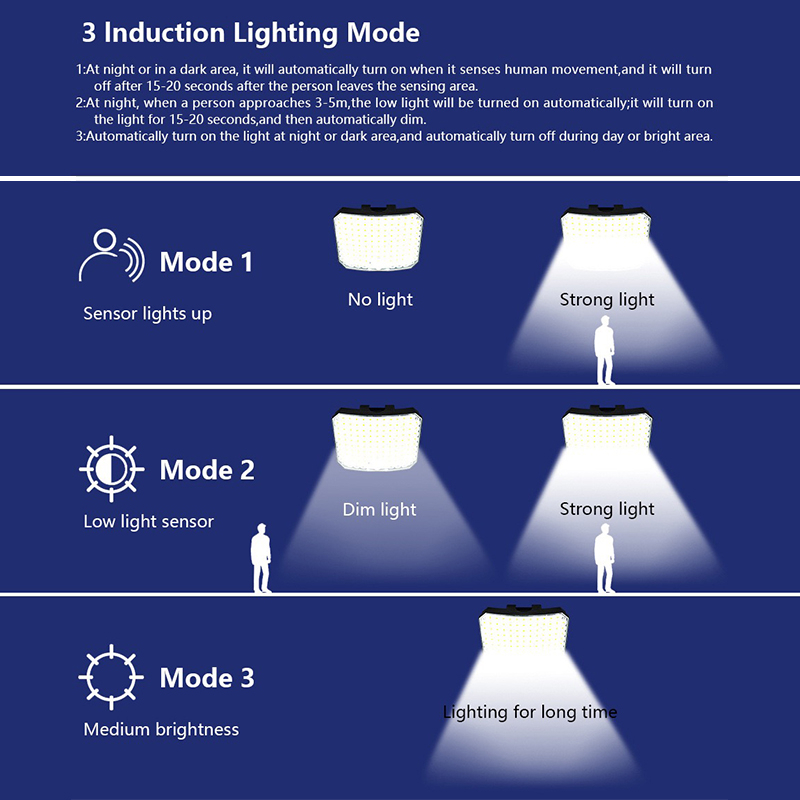 3 Induction Lighting Mode

1:At night or in a dark area, it will automatically turn on when it senses human movement,and it will turn off after 15-20 seconds after the person leaves the sensing area.
2:At night, when a person approaches 3-5m,the low light will be turned on automatically;it will turn on the light for 15-20 seconds,and then automatically dim.
3:Automatically turn on the light at night or dark area,and automatically turn off during day or bright area.

Mode 1
Sensor lights up

No light

Strong light

Mode 2
Low light sensor

Dim light

Strong light

Mode 3
Medium brightness

Lighting for long time