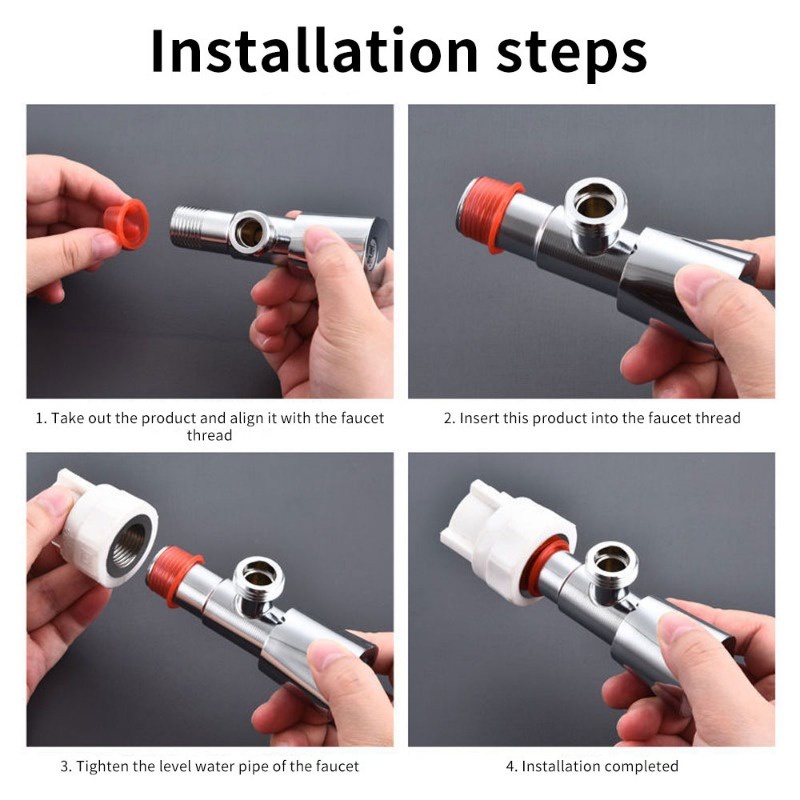 Installation steps

1. Take out the product and align it with the faucet thread

2. Insert this product into the faucet thread

3. Tighten the level water pipe of the faucet

4. Installation completed