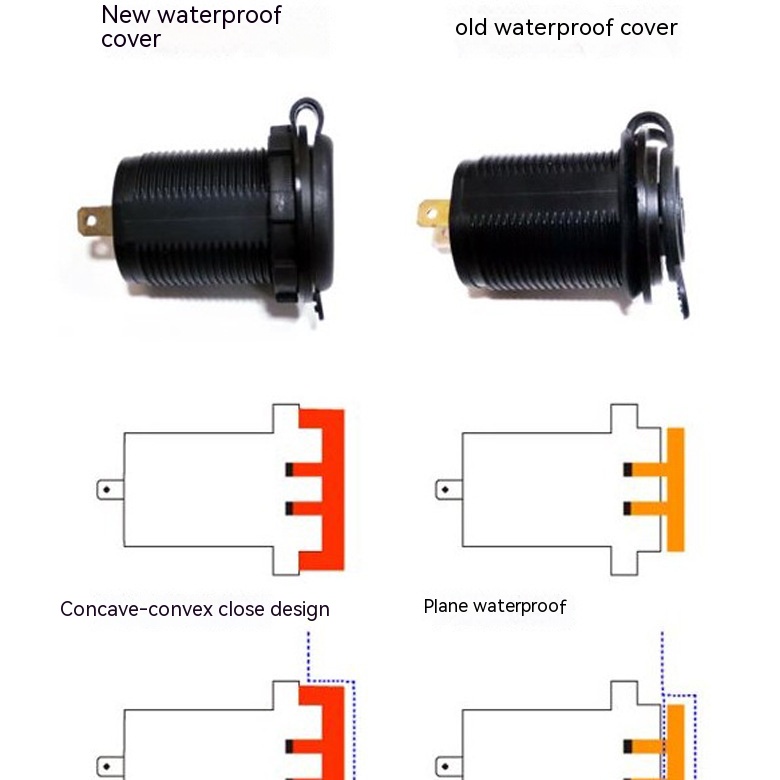 New waterproof cover

old waterproof cover

Concave-convex close design

Plane waterproof