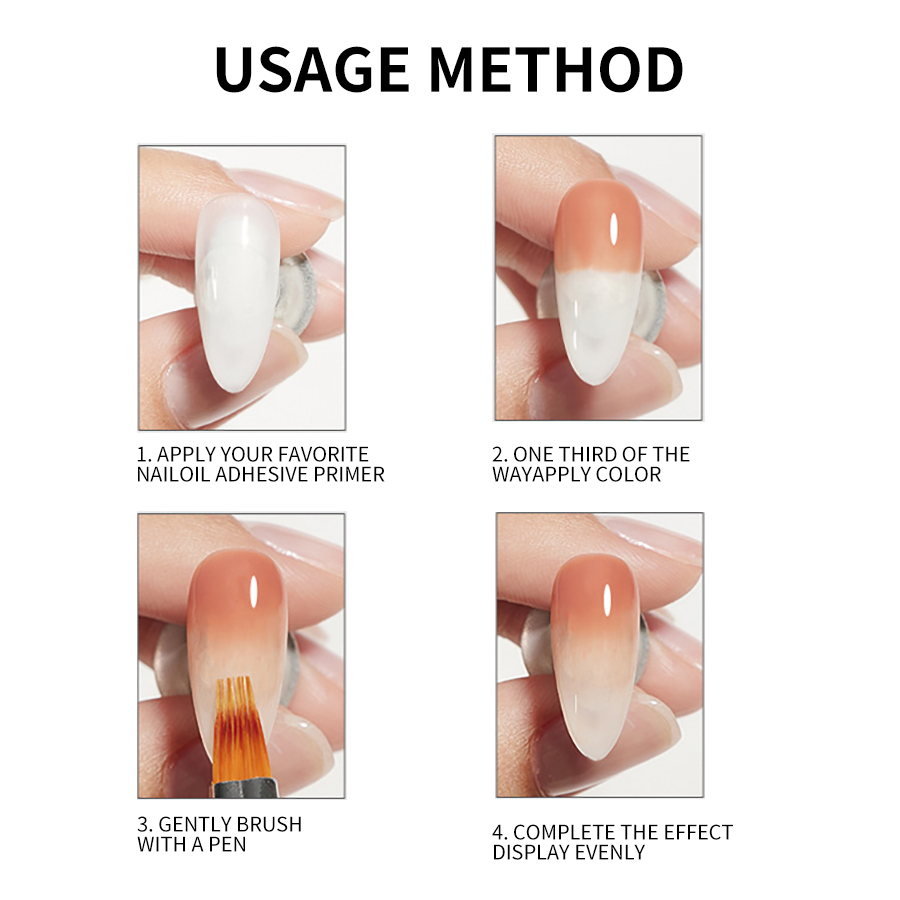 USAGE METHOD

1. APPLY YOUR FAVORITE NAILOIL ADHESIVE PRIMER

2. ONE THIRD OF THE WAYAPPLY COLOR

3. GENTLY BRUSH WITH A PEN

4. COMPLETE THE EFFECT DISPLAY EVENLY