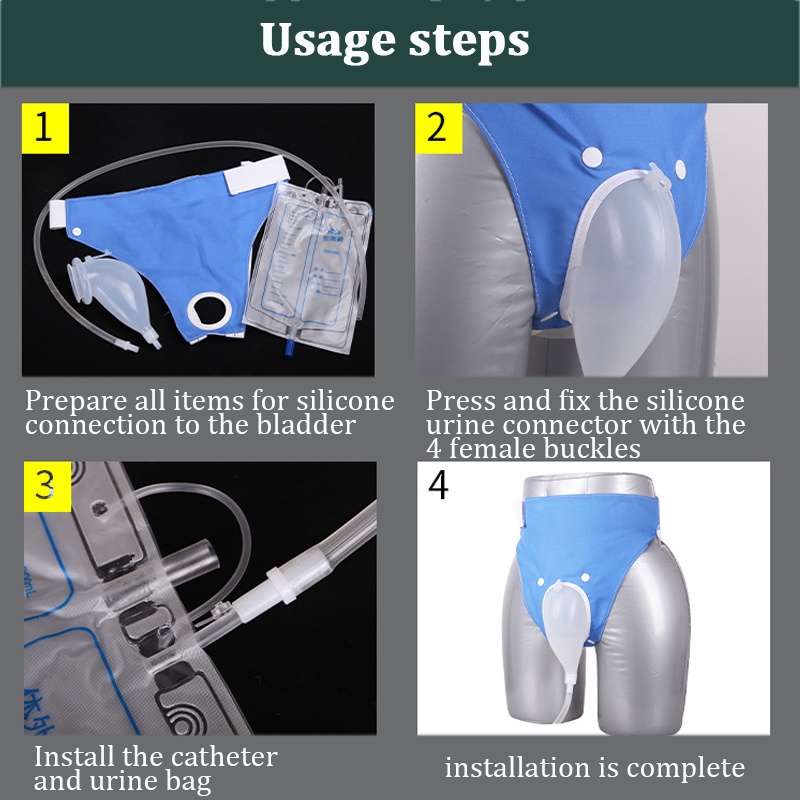 Usage steps

1

Prepare all items for silicone connection to the bladder

2

Press and fix the silicone urine connector with the 4 female buckles

3

Install the catheter and urine bag

4

installation is complete