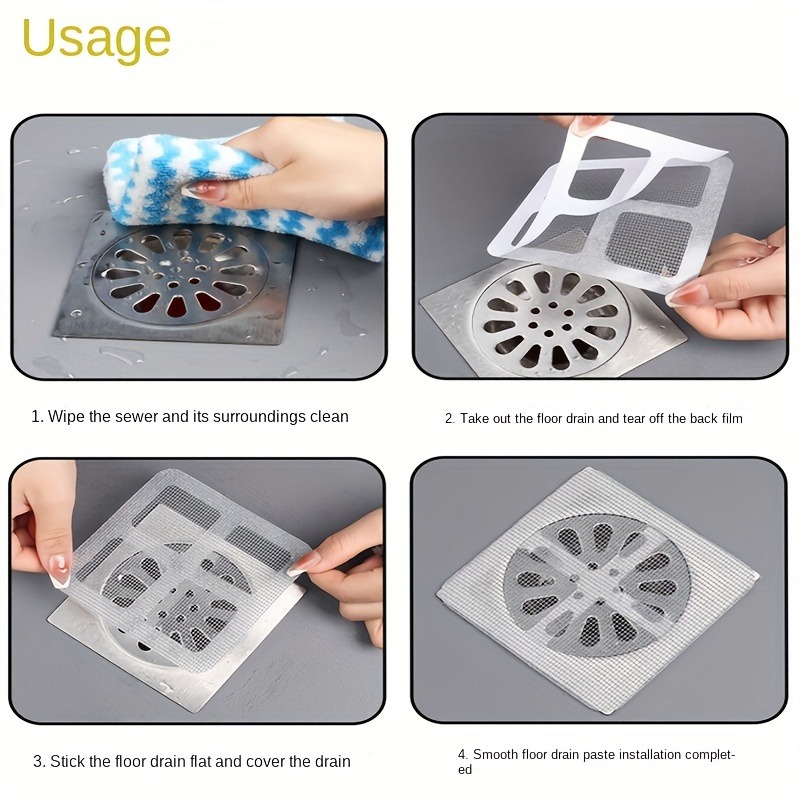 Usage

1. Wipe the sewer and its surroundings clean

2. Take out the floor drain and tear off the back film

3. Stick the floor drain flat and cover the drain

4. Smooth floor drain paste installation completed