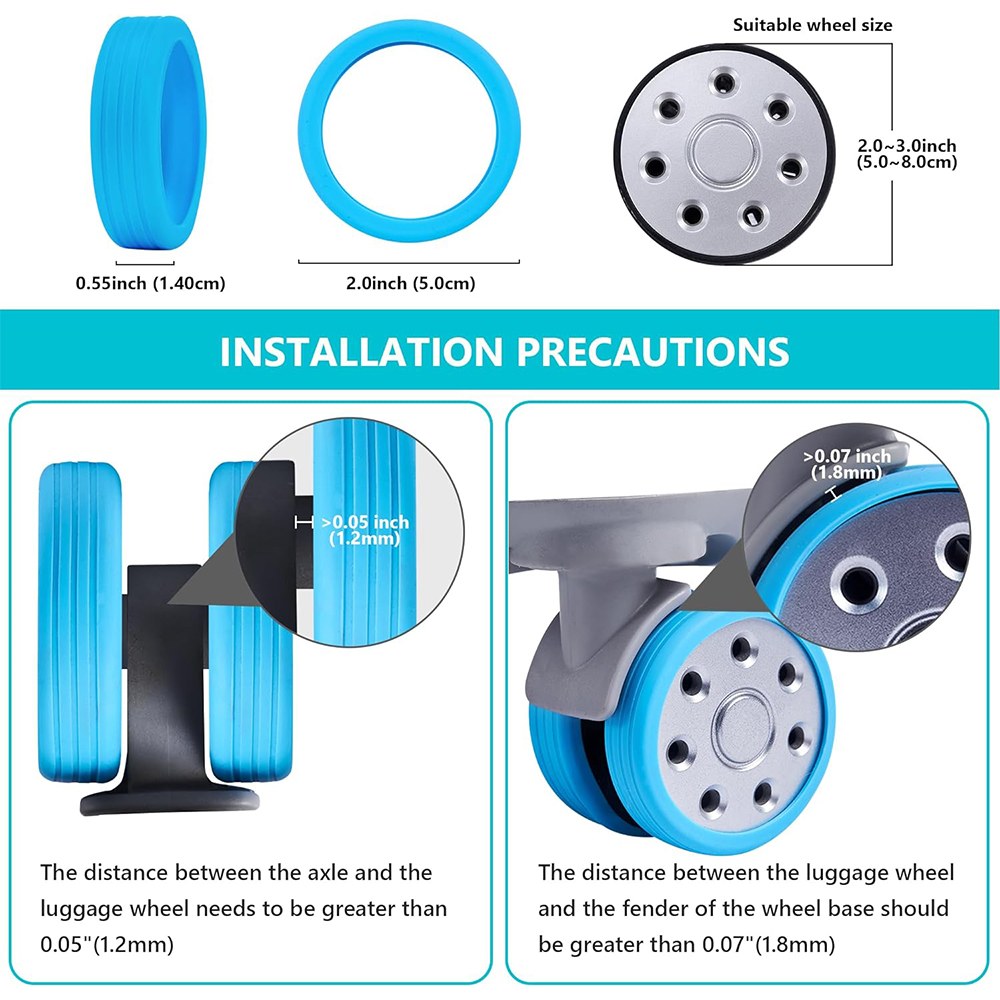 0.55inch (1.40cm)

2.0inch (5.0cm)

Suitable wheel size

2.0~3.0inch
(5.0~8.0cm)

INSTALLATION PRECAUTIONS

>0.05 inch
(1.2mm)

The distance between the axle and the luggage wheel needs to be greater than 0.05"(1.2mm)

>0.07 inch
(1.8mm)

The distance between the luggage wheel and the fender of the wheel base should be greater than 0.07"(1.8mm)