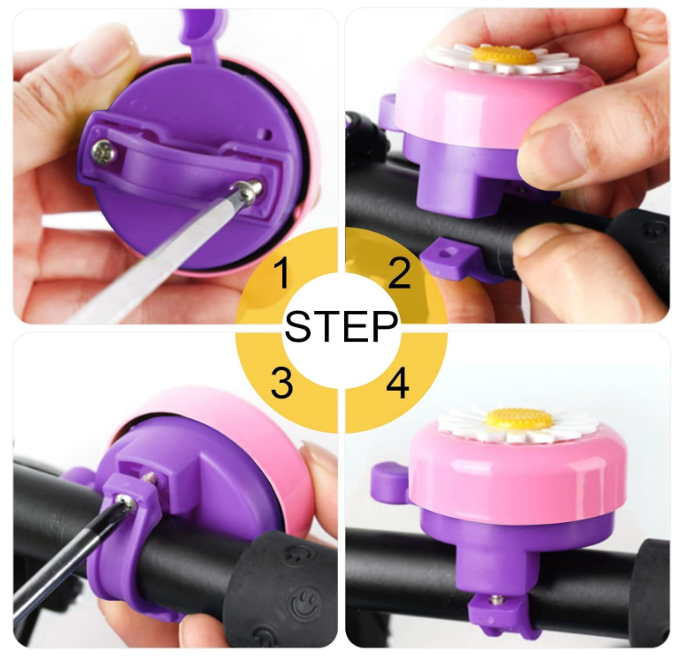 1
2
STEP
3
4