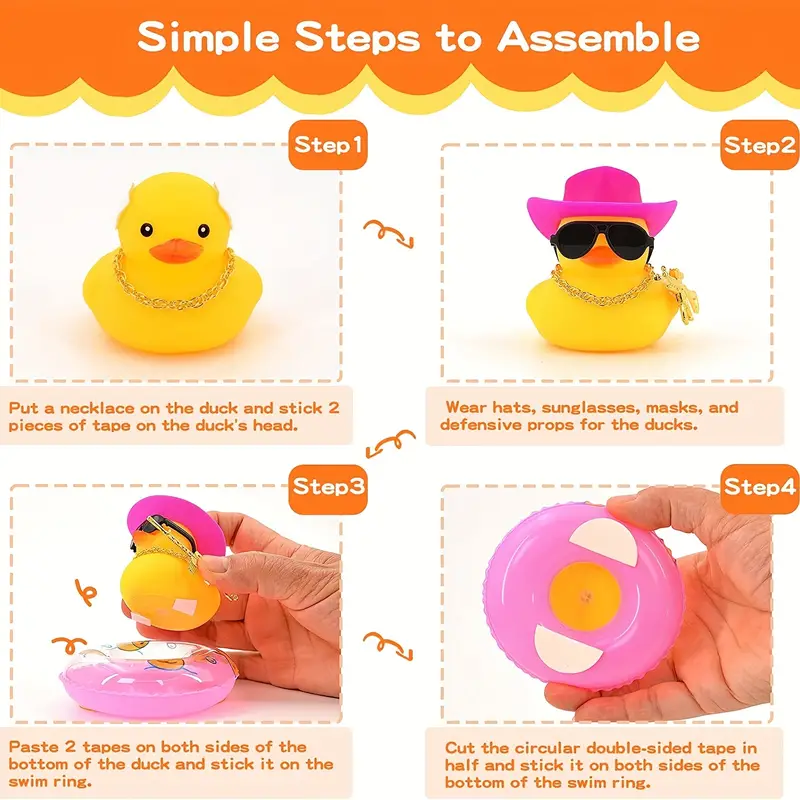 Simple Steps to Assemble

Step1

Put a necklace on the duck and stick 2 pieces of tape on the duck's head.

Step2

Wear hats, sunglasses, masks, and defensive props for the ducks.

Step3

Paste 2 tapes on both sides of the bottom of the duck and stick it on the swim ring.

Step4

Cut the circular double-sided tape in half and stick it on both sides of the bottom of the swim ring.