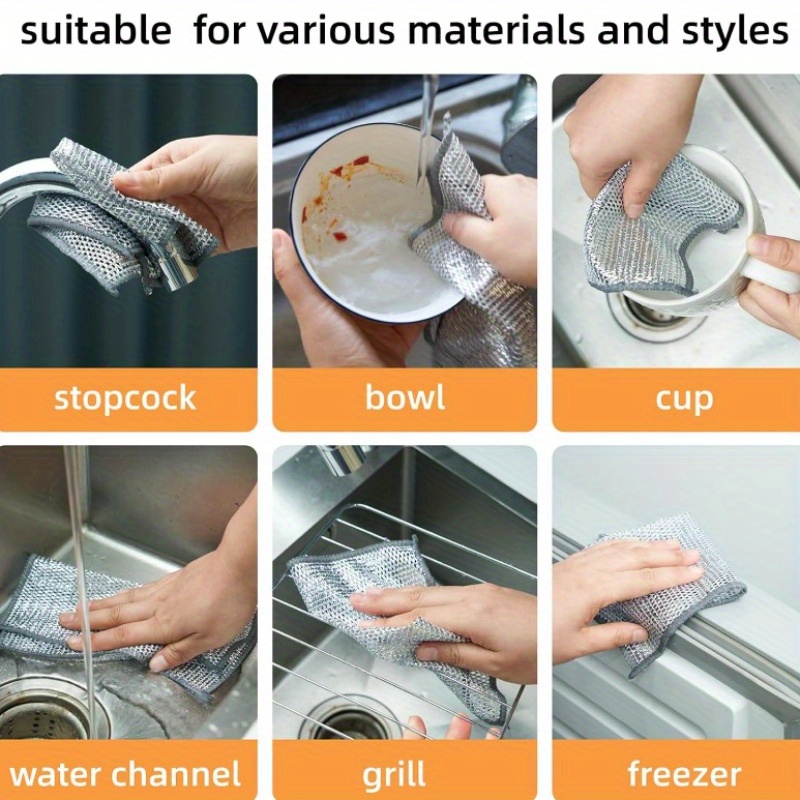 suitable for various materials and styles

stopcock

bowl

cup

water channel

grill

freezer