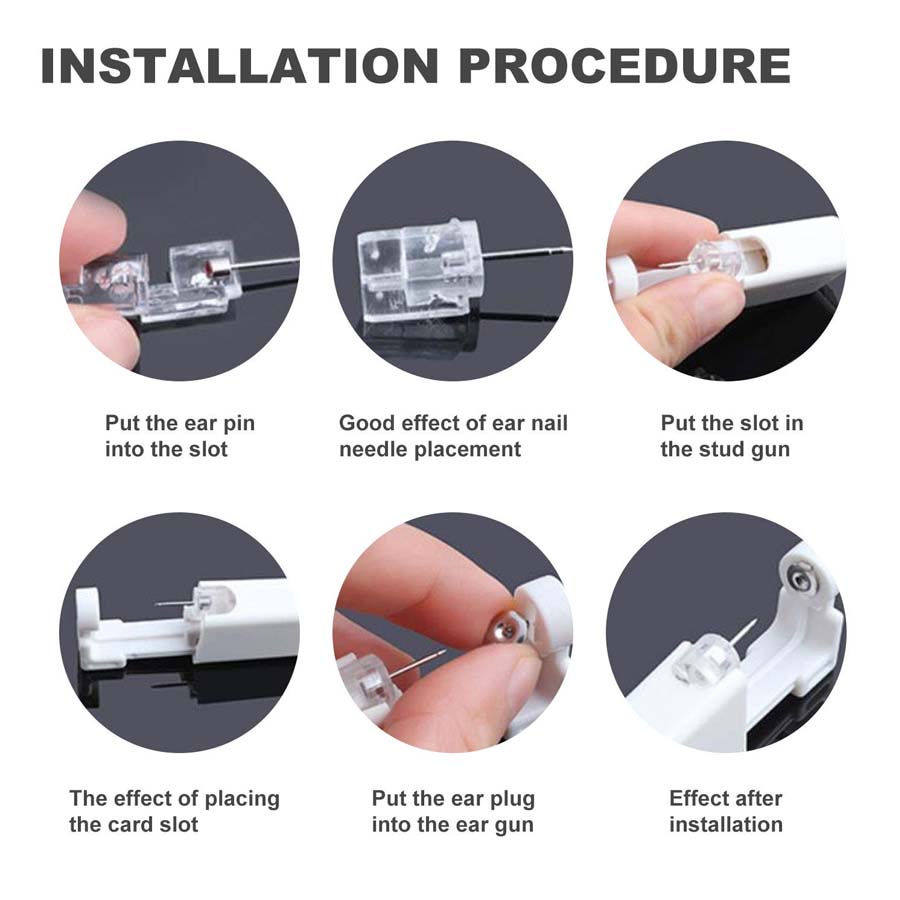 INSTALLATION PROCEDURE

Put the ear pin into the slot

Good effect of ear nail needle placement

Put the slot in the stud gun

The effect of placing the card slot

Put the ear plug into the ear gun

Effect after installation