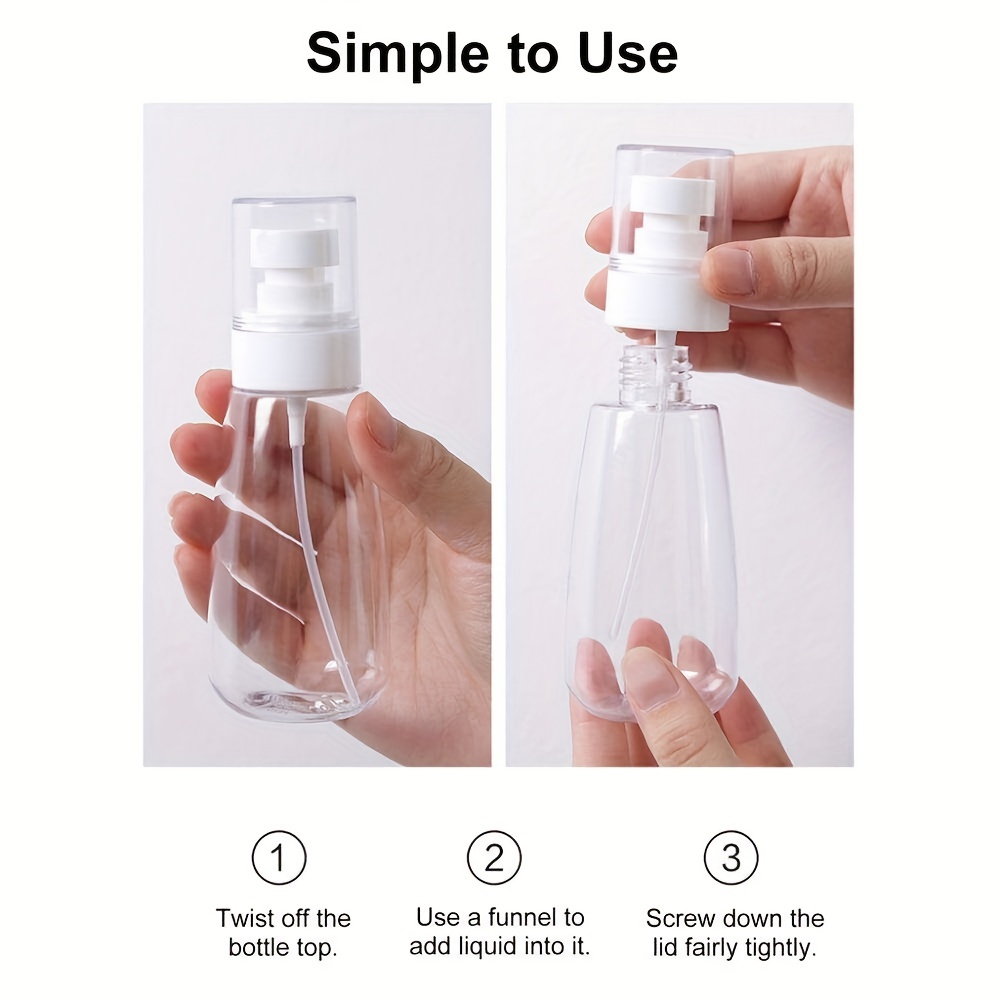 Simple to Use

①
Twist off the bottle top.

②
Use a funnel to add liquid into it.

③
Screw down the lid fairly tightly.