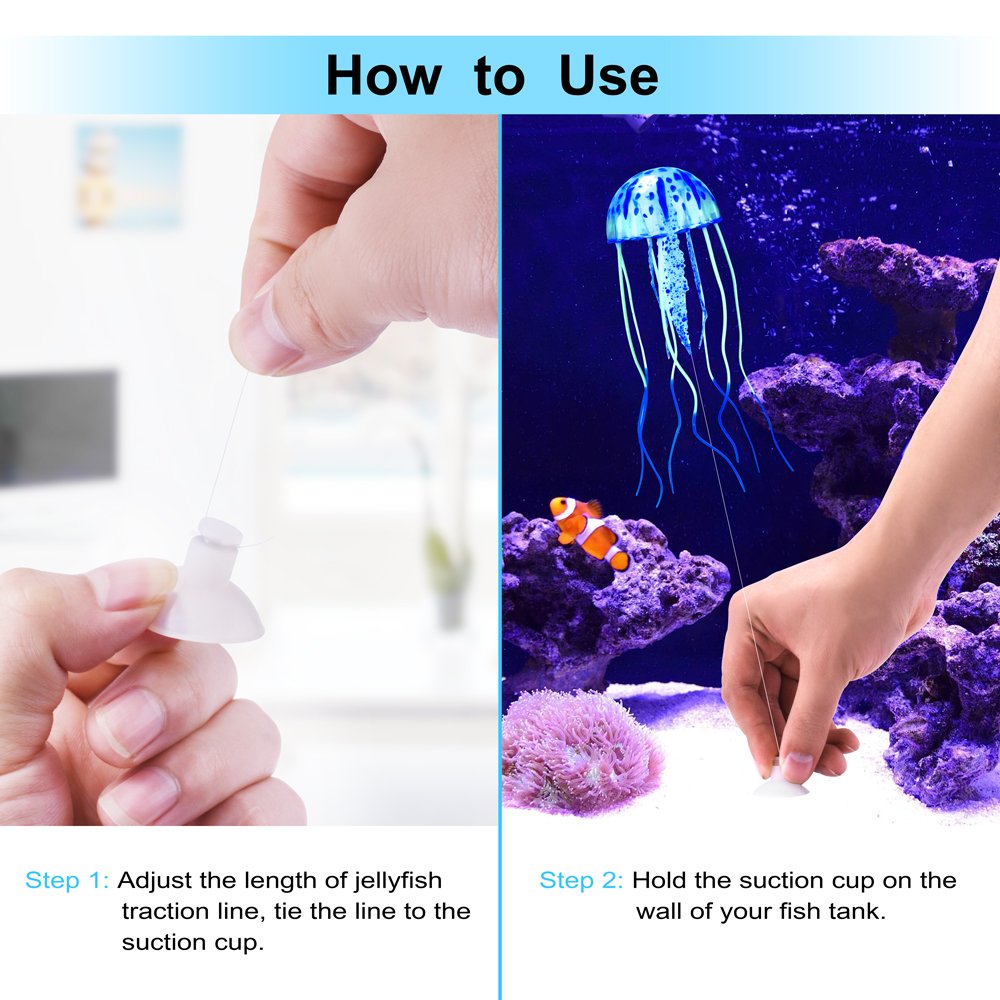 How to Use

Step 1: Adjust the length of jellyfish traction line, tie the line to the suction cup.

Step 2: Hold the suction cup on the wall of your fish tank.