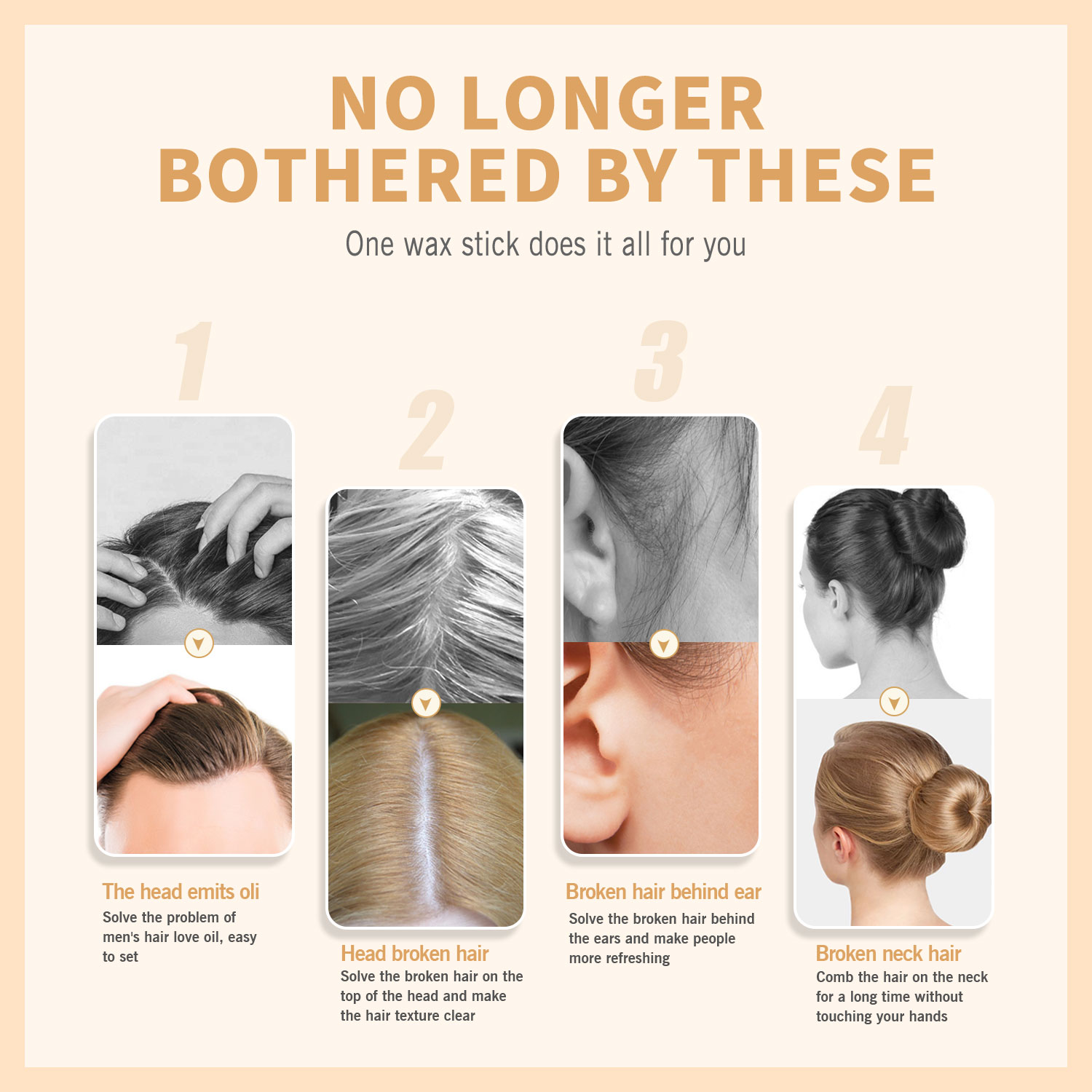 NO LONGER BOTHERED BY THESE

One wax stick does it all for you

1

The head emits oli
Solve the problem of men's hair love oil, easy to set

2

Head broken hair
Solve the broken hair on the top of the head and make the hair texture clear

3

Broken hair behind ear
Solve the broken hair behind the ears and make people more refreshing

4

Broken neck hair
Comb the hair on the neck for a long time without touching your hands