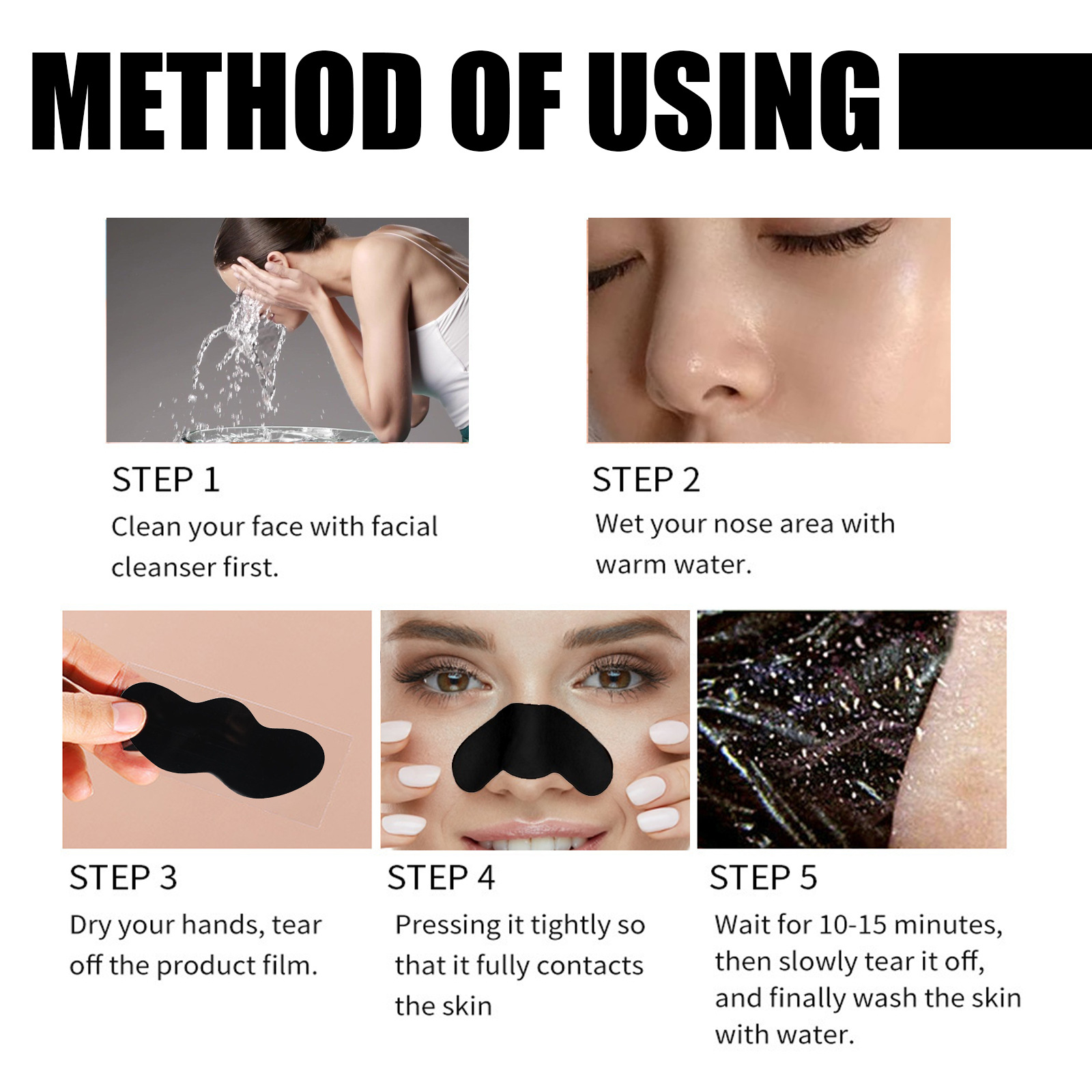 METHOD OF USING

STEP 1
Clean your face with facial cleanser first.

STEP 2
Wet your nose area with warm water.

STEP 3
Dry your hands, tear off the product film.

STEP 4
Pressing it tightly so that it fully contacts the skin

STEP 5
Wait for 10-15 minutes, then slowly tear it off, and finally wash the skin with water.